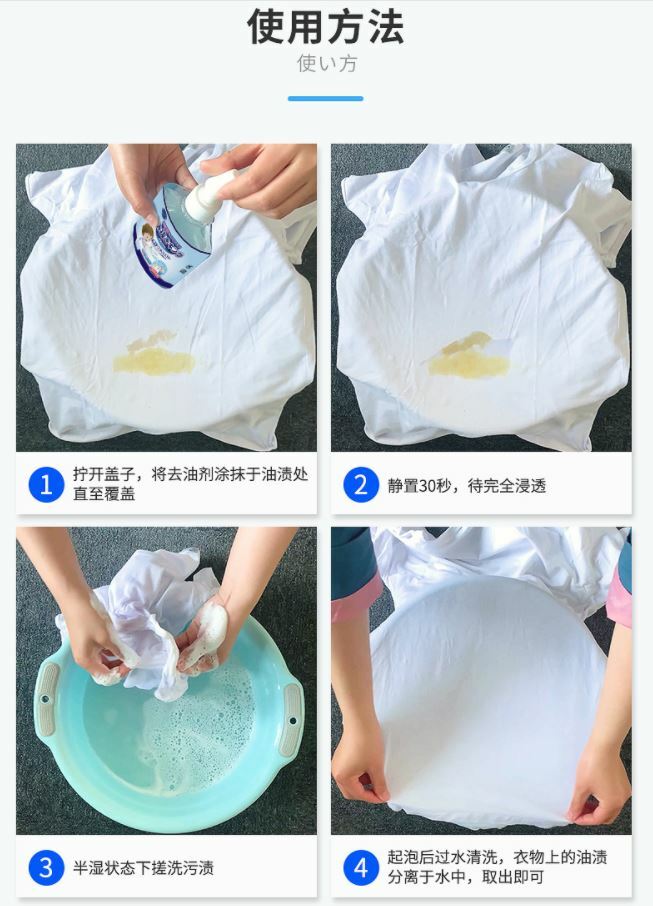 使用方法
使い方

1 拧开盖子，将去油剂涂抹于油渍处直至覆盖

2 静置30秒，待完全浸透

3 半湿状态下搓洗污渍

4 起泡后过水清洗，衣物上的油渍分离于水中，取出即可