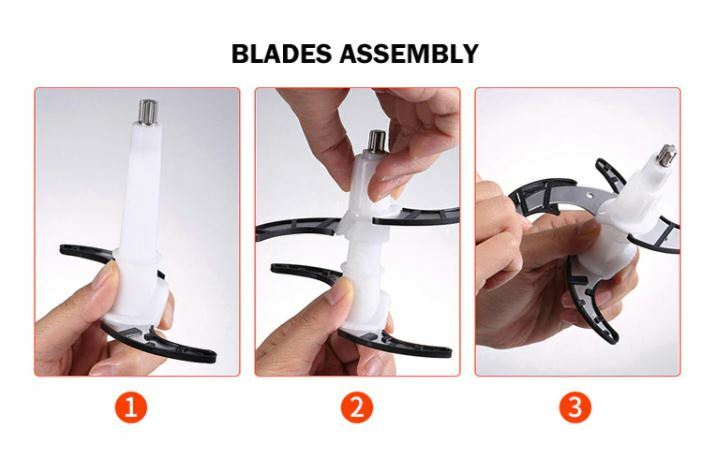 BLADES ASSEMBLY

1

2

3