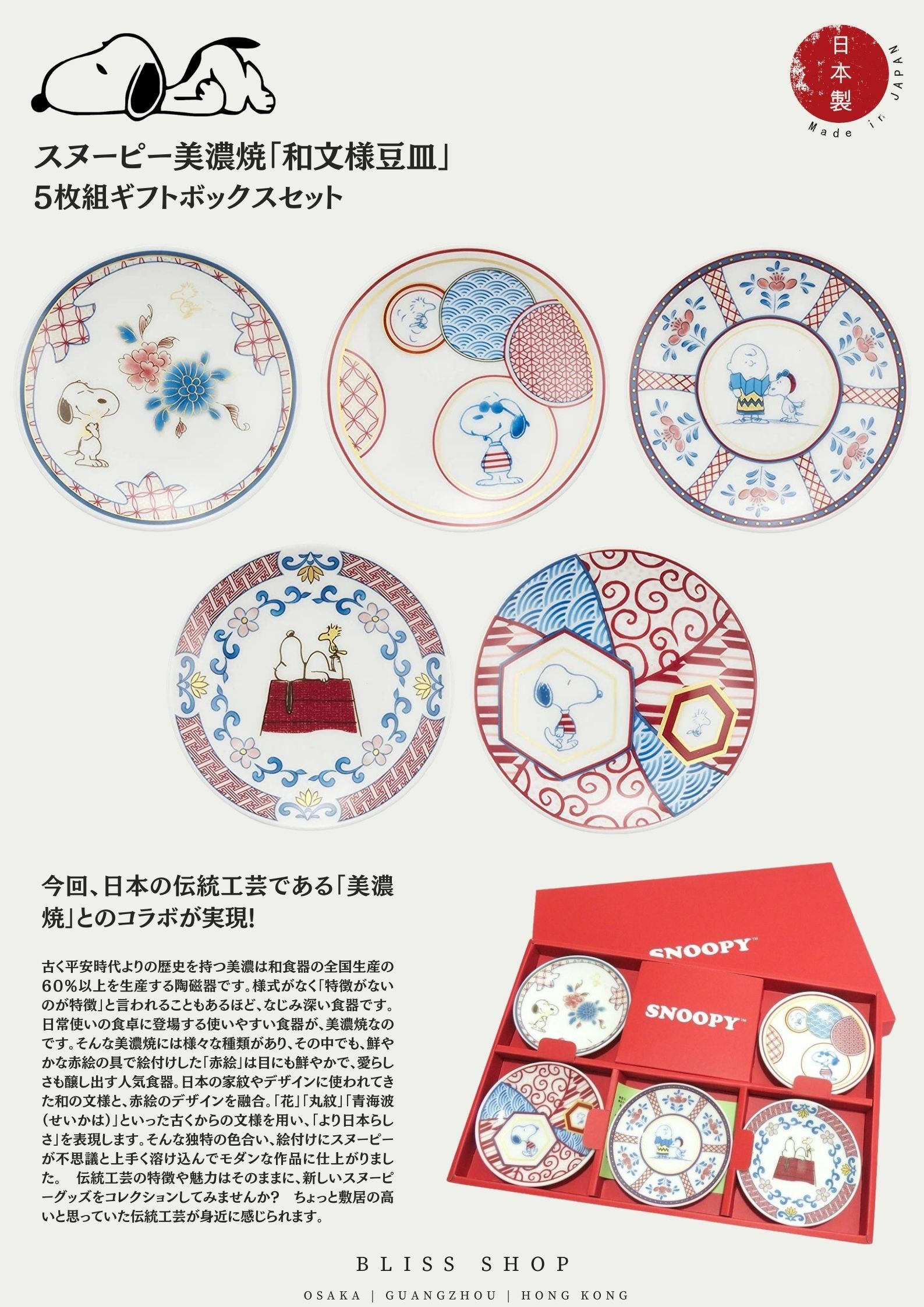 日本製
Made in JAPAN

スヌーピー美濃焼「和文様豆皿」
5枚組ギフトボックスセット

今回、日本の伝統工芸である「美濃焼」とのコラボが実現!

古く平安時代よりの歴史を持つ美濃は和食器の全国生産の60%以上を生産する陶磁器です。様式がなく「特徴がないのが特徴」と言われることもあるほど、なじみ深い食器です。日常使いの食卓に登場する使いやすい食器が、美濃焼なのです。そんな美濃焼には様々な種類があり、その中でも、鮮やかな赤絵の具で絵付けした「赤絵」は目にも鮮やかで、愛らしさも醸し出す人気食器。日本の家紋やデザインに使われてきた和の文様と、赤絵のデザインを融合。「花」「丸紋」「青海波(せいかは)」といった古くからの文様を用い、「より日本らしさ」を表現します。そんな独特の色合い、絵付けにスヌーピーが不思議と上手く溶け込んでモダンな作品に仕上がりました。 伝統工芸の特徴や魅力はそのままに、新しいスヌーピーグッズをコレクションしてみませんか? ちょっと敷居の高いと思っていた伝統工芸が身近に感じられます。

SNOOPY™
SNOOPY™

BLISS SHOP
OSAKA | GUANGZHOU | HONG KONG