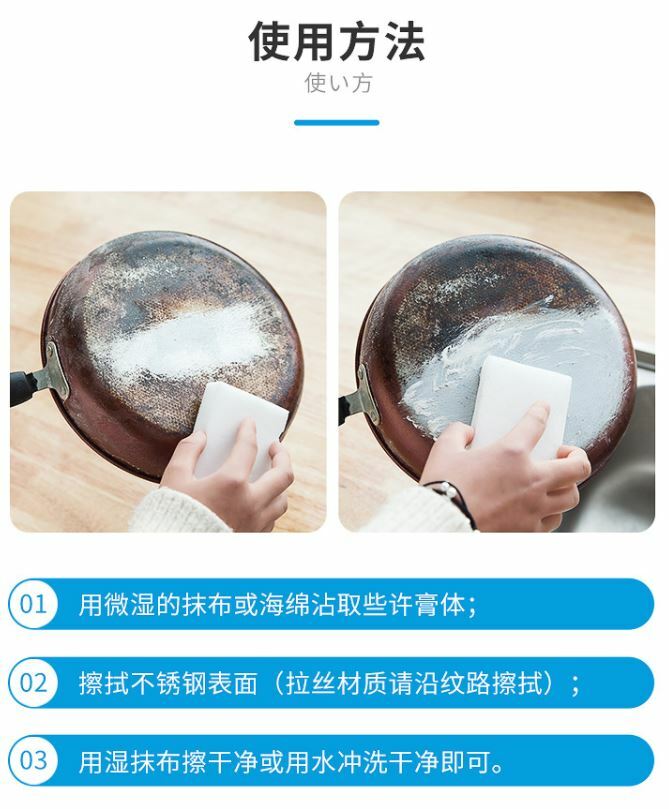 使用方法

使い方

01 用微湿的抹布或海绵沾取些许膏体；

02 擦拭不锈钢表面（拉丝材质请沿纹路擦拭）；

03 用湿抹布擦干净或用水冲洗干净即可。