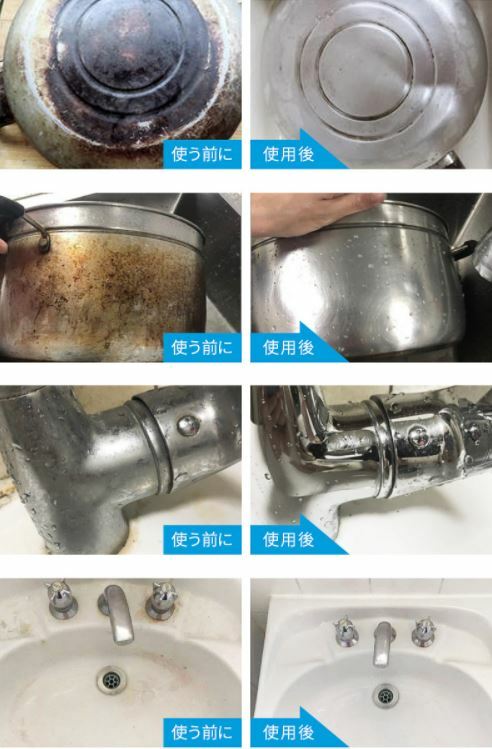 使う前に

使用後

使う前に

使用後

使う前に

使用後

使う前に

使用後