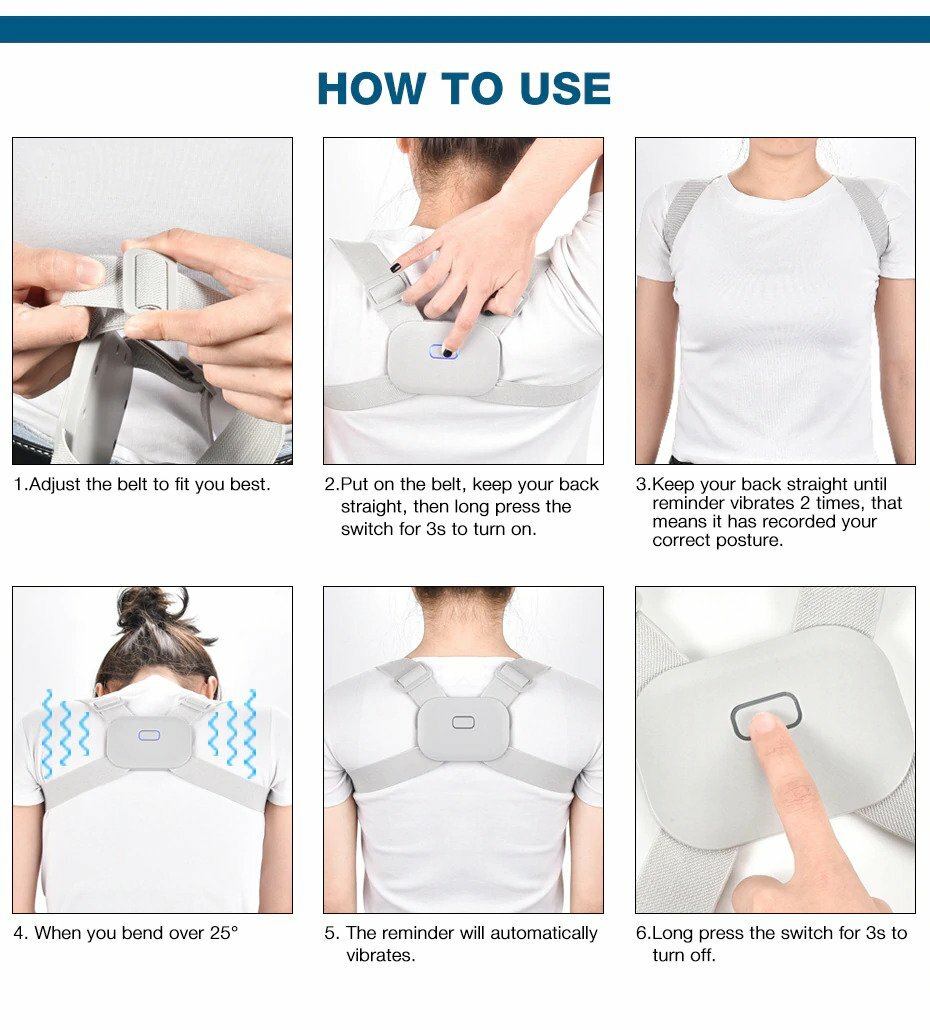 HOW TO USE

1.Adjust the belt to fit you best.

2.Put on the belt, keep your back straight, then long press the switch for 3s to turn on.

3.Keep your back straight until reminder vibrates 2 times, that means it has recorded your correct posture.

4. When you bend over 25°

5. The reminder will automatically vibrates.

6.Long press the switch for 3s to turn off.