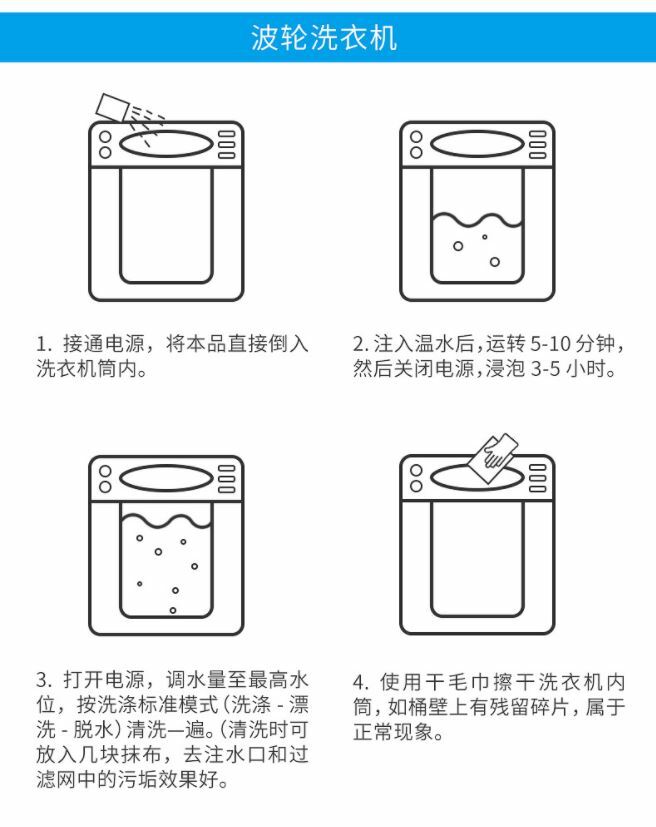 波轮洗衣机

1. 接通电源，将本品直接倒入洗衣机筒内。

2. 注入温水后，运转 5-10 分钟，然后关闭电源，浸泡 3-5 小时。

3. 打开电源，调水量至最高水位，按洗涤标准模式（洗涤 - 漂洗 - 脱水）清洗一遍。（清洗时可放入几块抹布，去注水口和过滤网中的污垢效果好。

4. 使用干毛巾擦干洗衣机内筒，如桶壁上有残留碎片，属于正常现象。