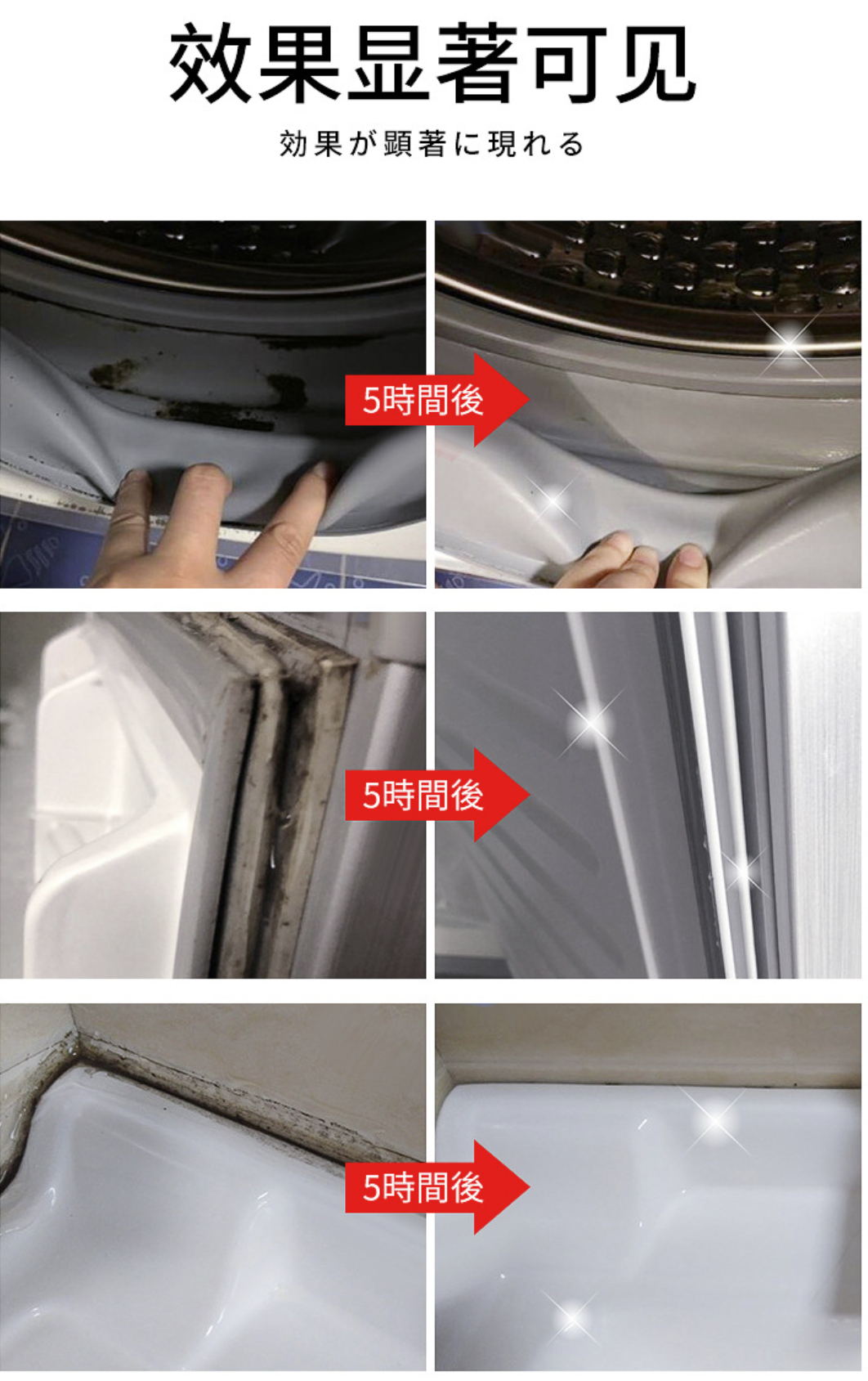 效果显著可见

効果が顕著に現れる

5時間後

5時間後

5時間後