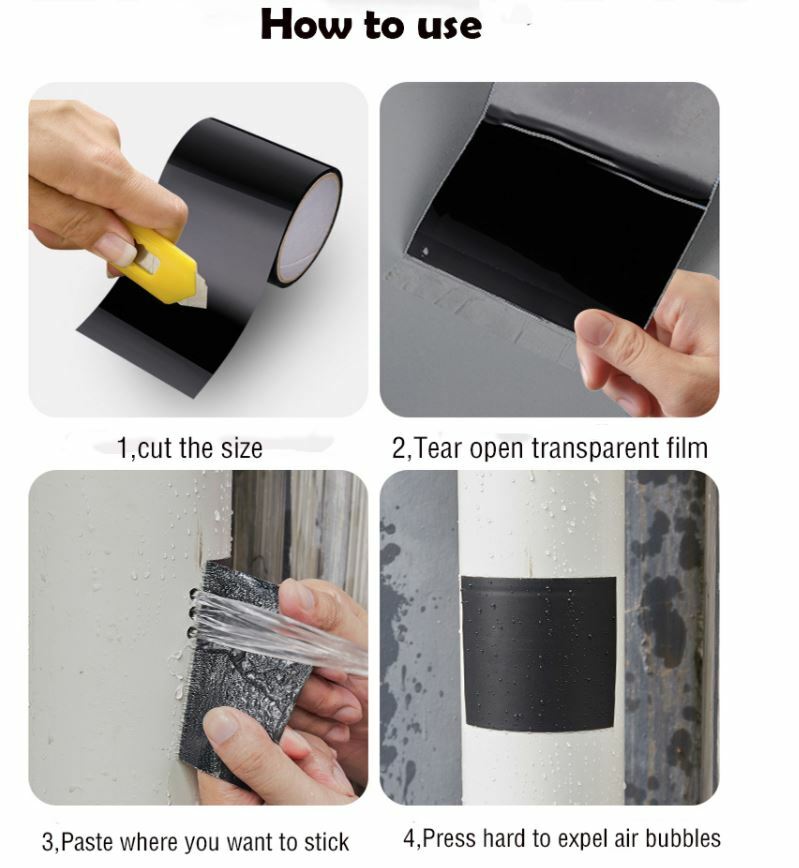 How to use

1,cut the size

2,Tear open transparent film

3,Paste where you want to stick

4,Press hard to expel air bubbles