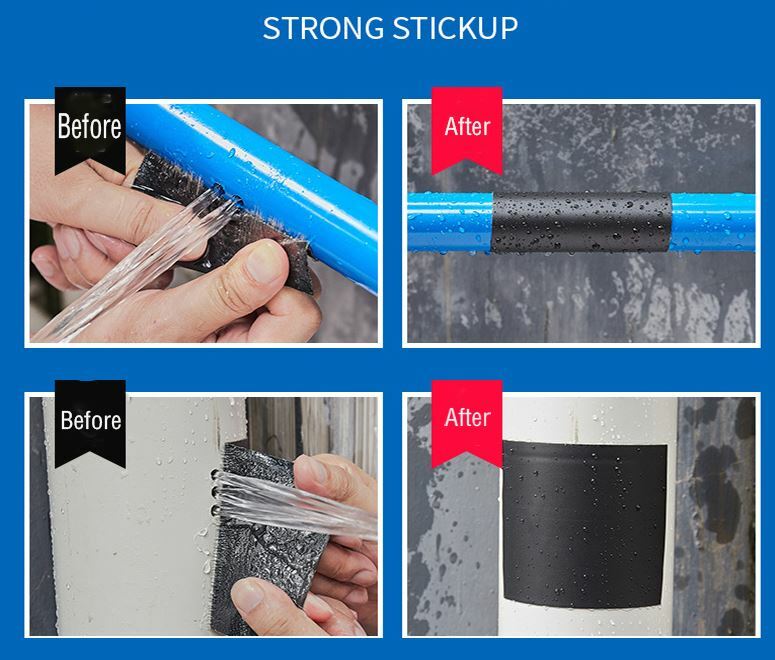 STRONG STICKUP

Before

After

Before

After