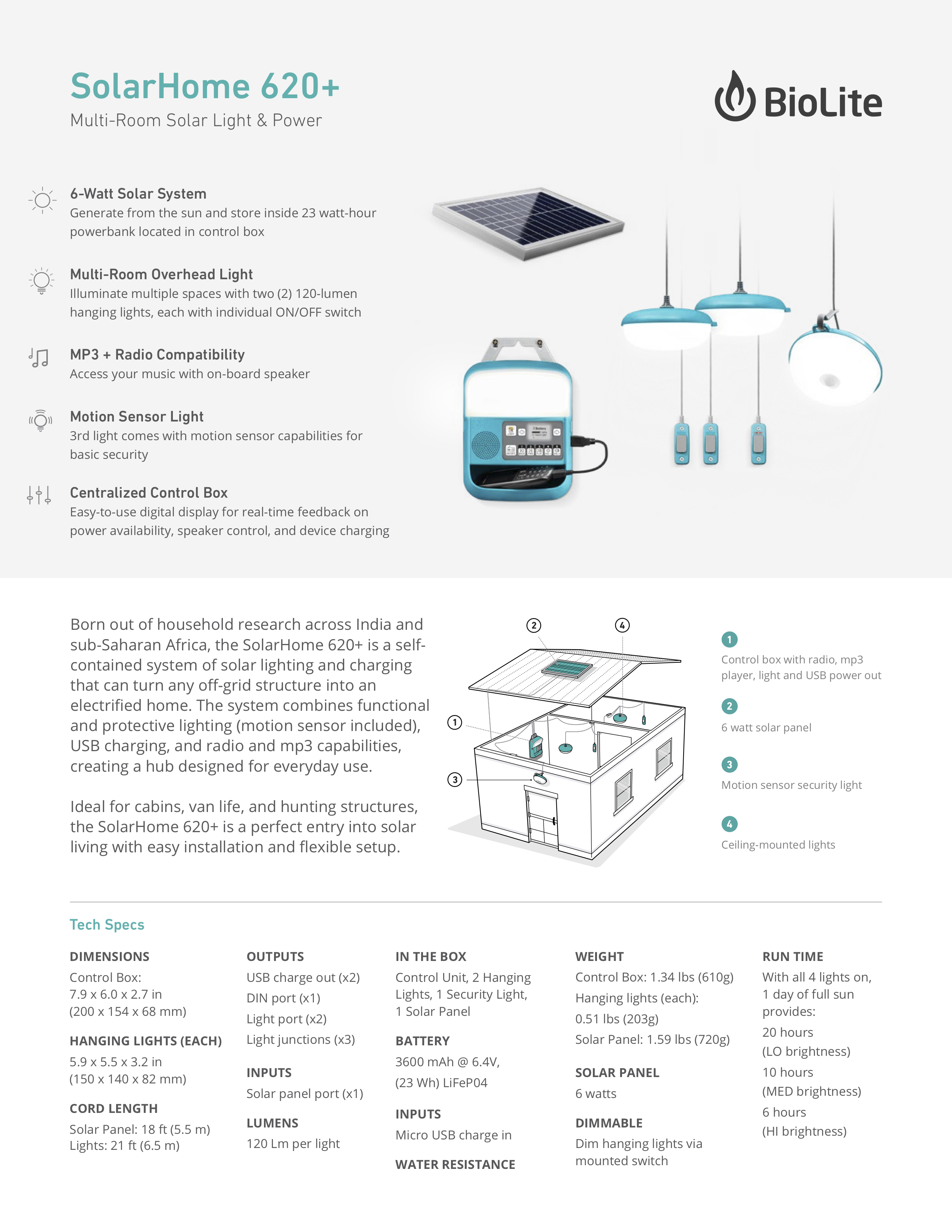 SolarHome 620+
Multi-Room Solar Light & Power

BioLite

6-Watt Solar System
Generate from the sun and store inside 23 watt-hour powerbank located in control box

Multi-Room Overhead Light
Illuminate multiple spaces with two (2) 120-lumen hanging lights, each with individual ON/OFF switch

MP3 + Radio Compatibility
Access your music with on-board speaker

Motion Sensor Light
3rd light comes with motion sensor capabilities for basic security

Centralized Control Box
Easy-to-use digital display for real-time feedback on power availability, speaker control, and device charging

Born out of household research across India and sub-Saharan Africa, the SolarHome 620+ is a self-contained system of solar lighting and charging that can turn any off-grid structure into an electrified home. The system combines functional and protective lighting (motion sensor included), USB charging, and radio and mp3 capabilities, creating a hub designed for everyday use.

Ideal for cabins, van life, and hunting structures, the SolarHome 620+ is a perfect entry into solar living with easy installation and flexible setup.

2 4 1 3

1
Control box with radio, mp3 player, light and USB power out

2
6 watt solar panel

3
Motion sensor security light

4
Ceiling-mounted lights

Tech Specs

DIMENSIONS
Control Box:
7.9 x 6.0 x 2.7 in
(200 x 154 x 68 mm)

HANGING LIGHTS (EACH)
5.9 x 5.5 x 3.2 in
(150 x 140 x 82 mm)

CORD LENGTH
Solar Panel: 18 ft (5.5 m)
Lights: 21 ft (6.5 m)

OUTPUTS
USB charge out (x2)
DIN port (x1)
Light port (x2)
Light junctions (x3)

INPUTS
Solar panel port (x1)

LUMENS
120 Lm per light

IN THE BOX
Control Unit, 2 Hanging Lights, 1 Security Light, 1 Solar Panel

BATTERY
3600 mAh @ 6.4V,
(23 Wh) LiFeP04

INPUTS
Micro USB charge in

WATER RESISTANCE

WEIGHT
Control Box: 1.34 lbs (610g)
Hanging lights (each):
0.51 lbs (203g)
Solar Panel: 1.59 lbs (720g)

SOLAR PANEL
6 watts

DIMMABLE
Dim hanging lights via mounted switch

RUN TIME
With all 4 lights on, 1 day of full sun provides:
20 hours
(LO brightness)
10 hours
(MED brightness)
6 hours
(HI brightness)