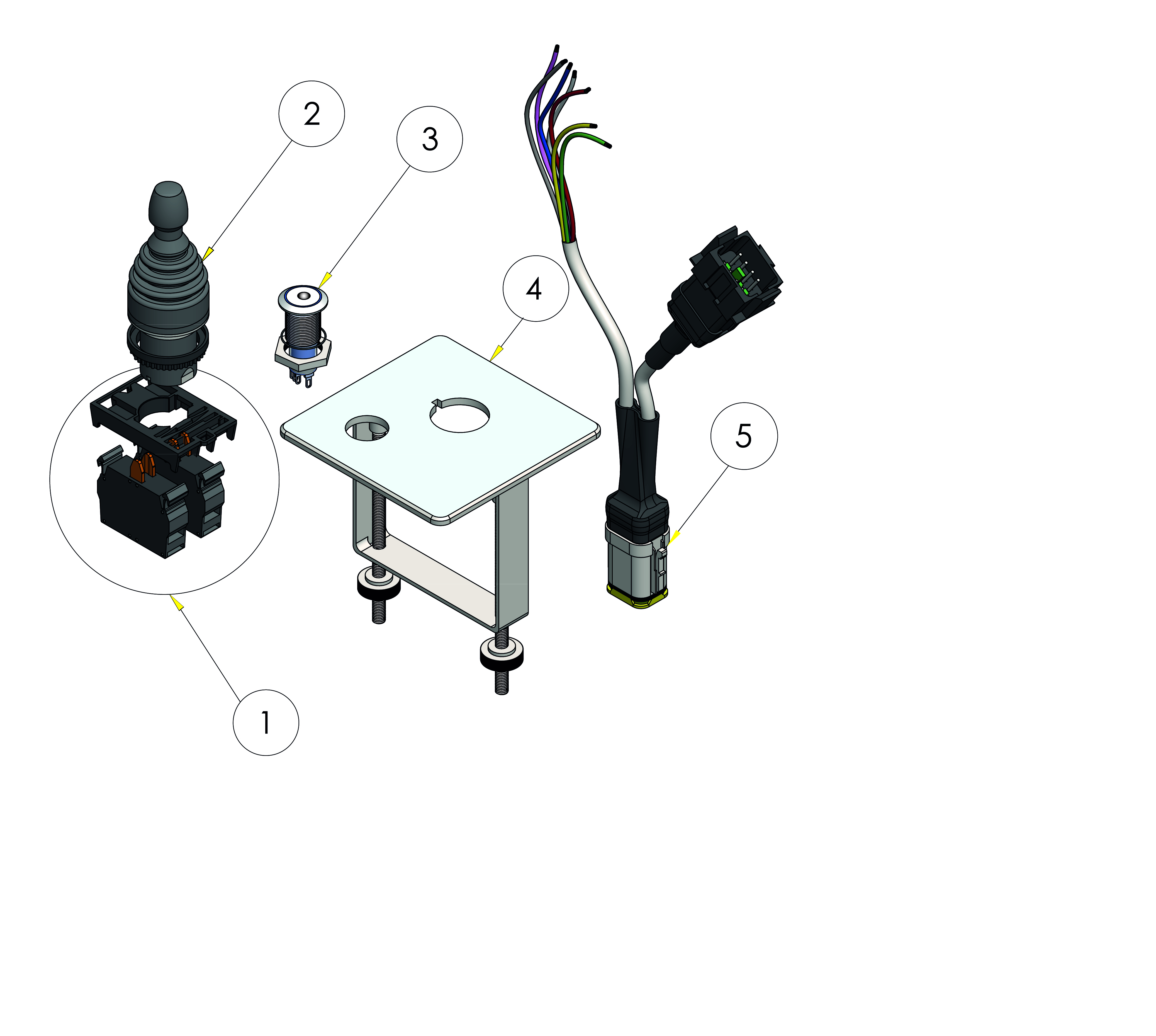 2
3
4
5
1