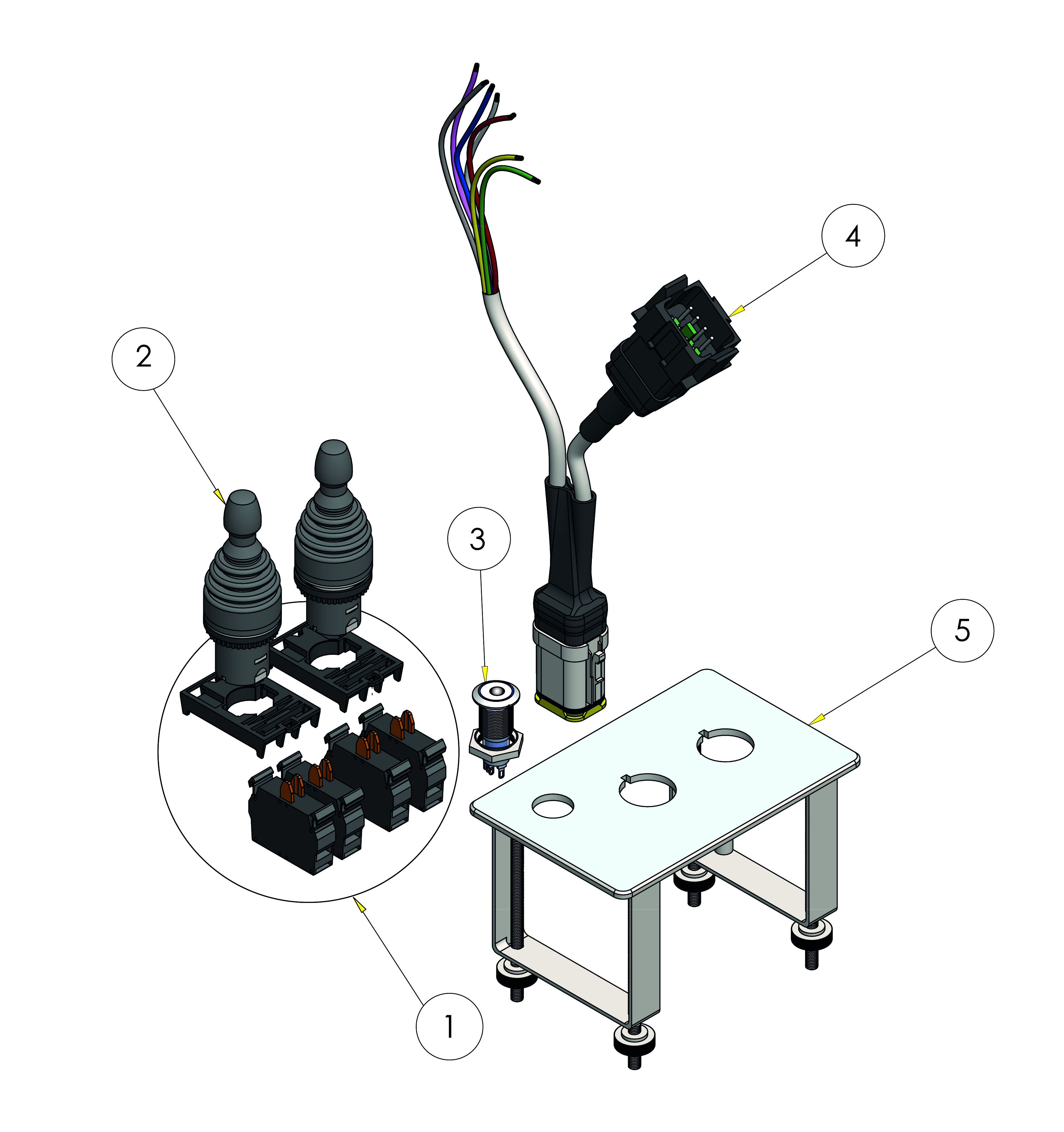 4

2

3

5

1