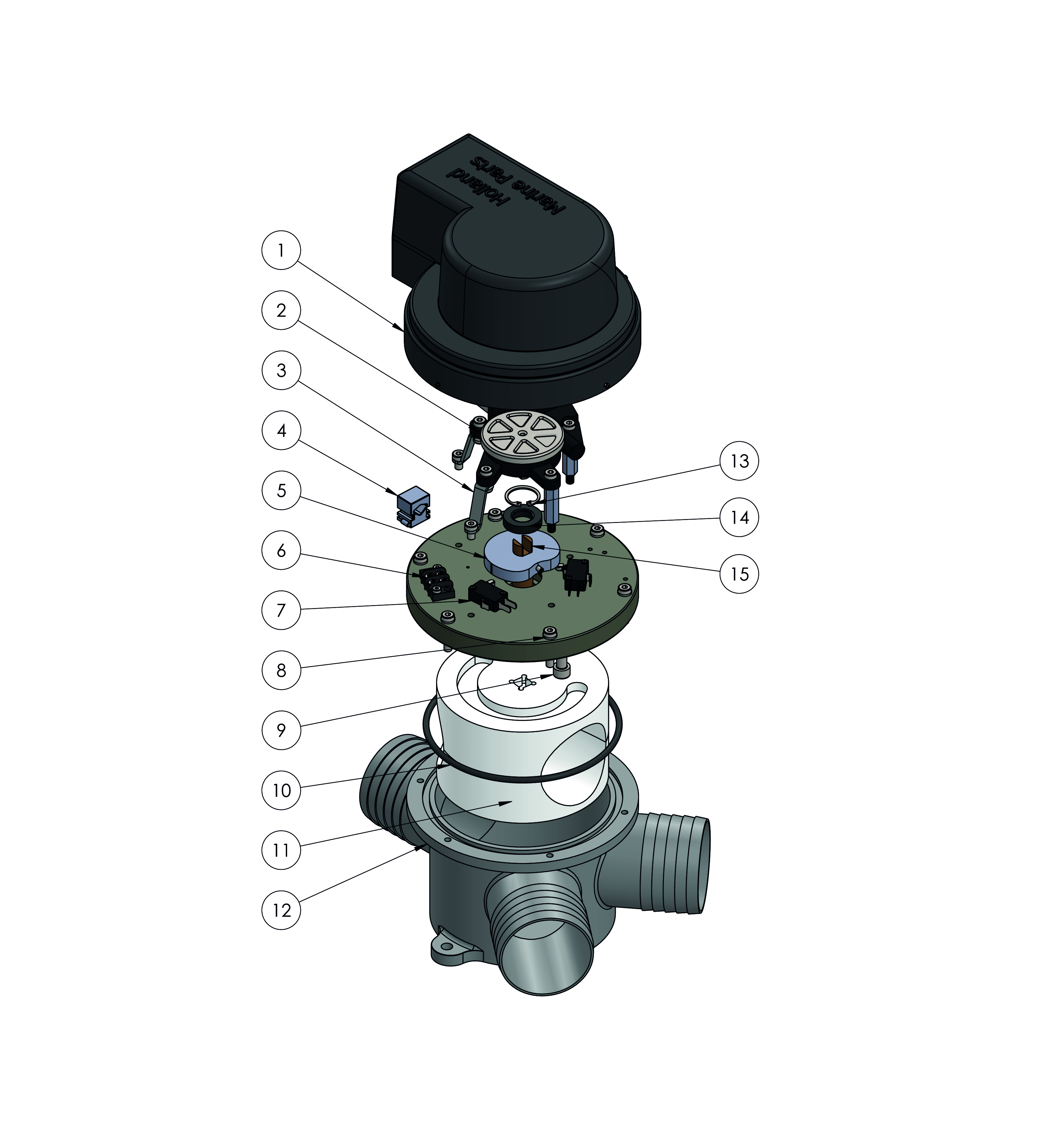 Holland Marine Parts

1
2
3
4
5
6
7
8
9
10
11
12
13
14
15