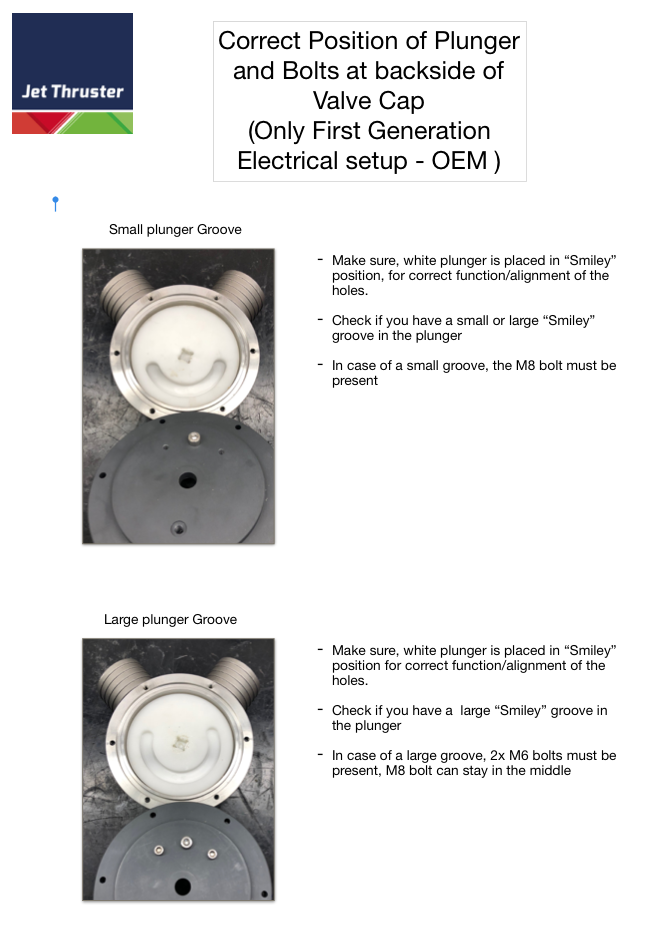 Jet Thruster

Correct Position of Plunger and Bolts at backside of Valve Cap (Only First Generation Electrical setup - OEM )

Small plunger Groove

- Make sure, white plunger is placed in “Smiley” position, for correct function/alignment of the holes.

- Check if you have a small or large “Smiley” groove in the plunger

- In case of a small groove, the M8 bolt must be present

Large plunger Groove

- Make sure, white plunger is placed in “Smiley” position for correct function/alignment of the holes.

- Check if you have a large “Smiley” groove in the plunger

- In case of a large groove, 2x M6 bolts must be present, M8 bolt can stay in the middle