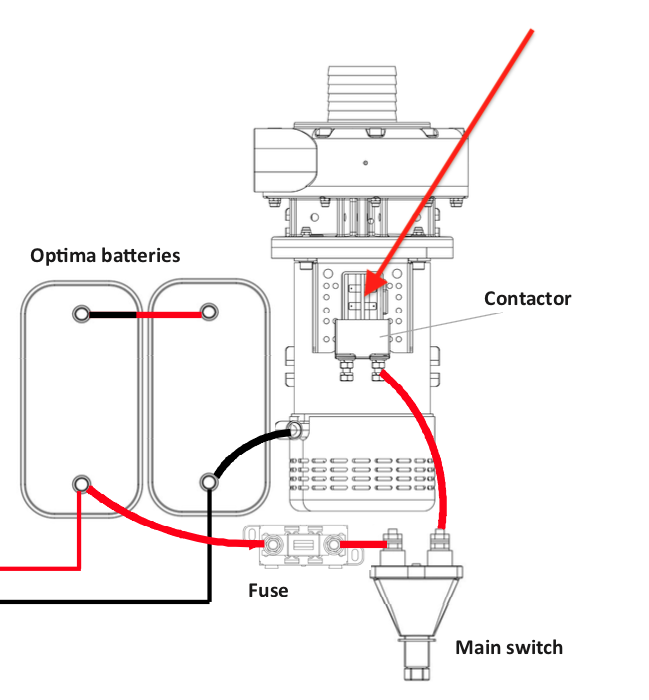 Optima batteries

Contactor

Fuse

Main switch