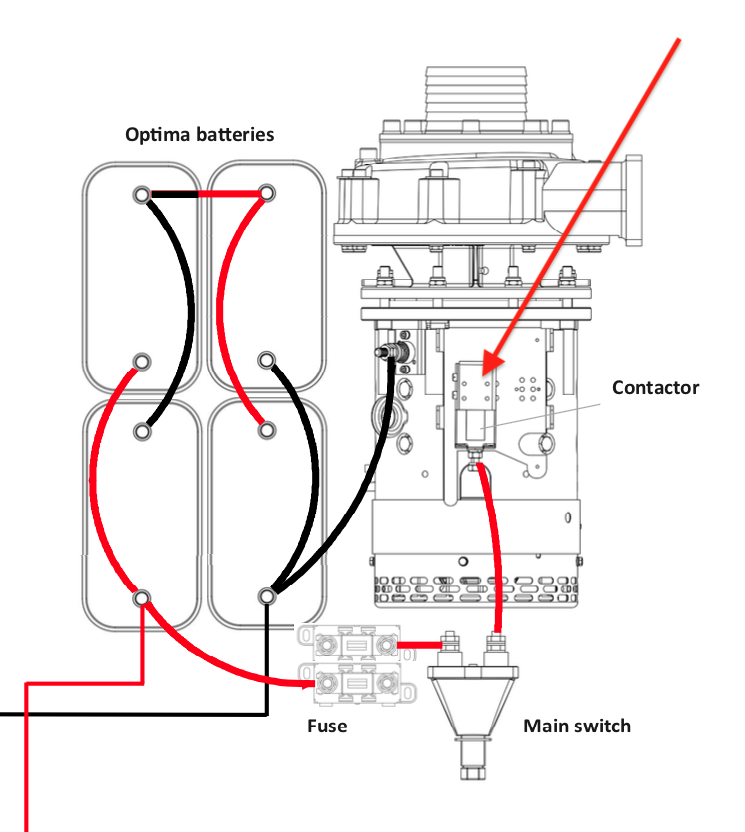 Optima batteries

Contactor

Fuse

Main switch