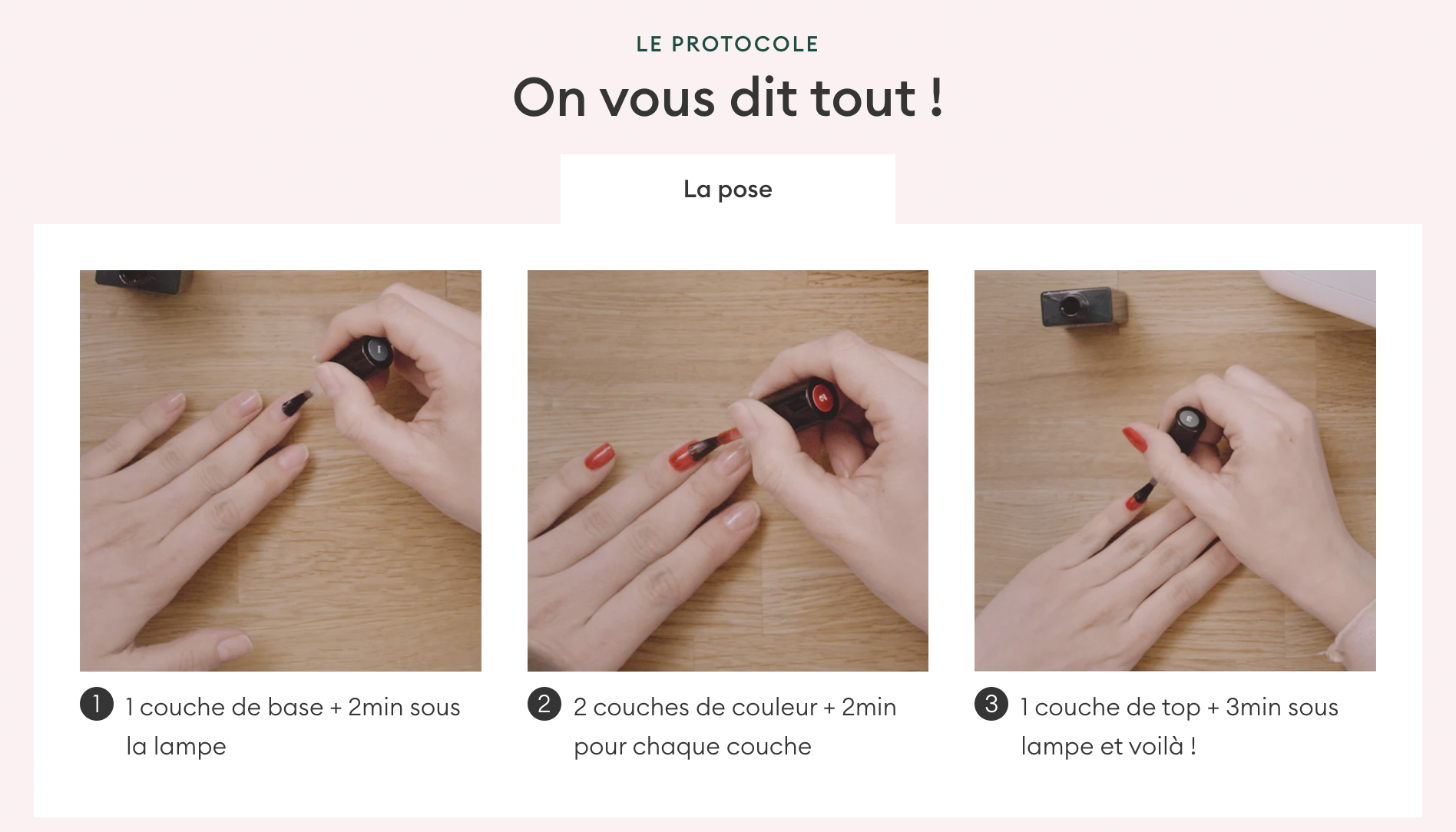 LE PROTOCOLE

On vous dit tout !

La pose

1 1 couche de base + 2min sous la lampe

2 2 couches de couleur + 2min pour chaque couche

3 1 couche de top + 3min sous lampe et voilà !