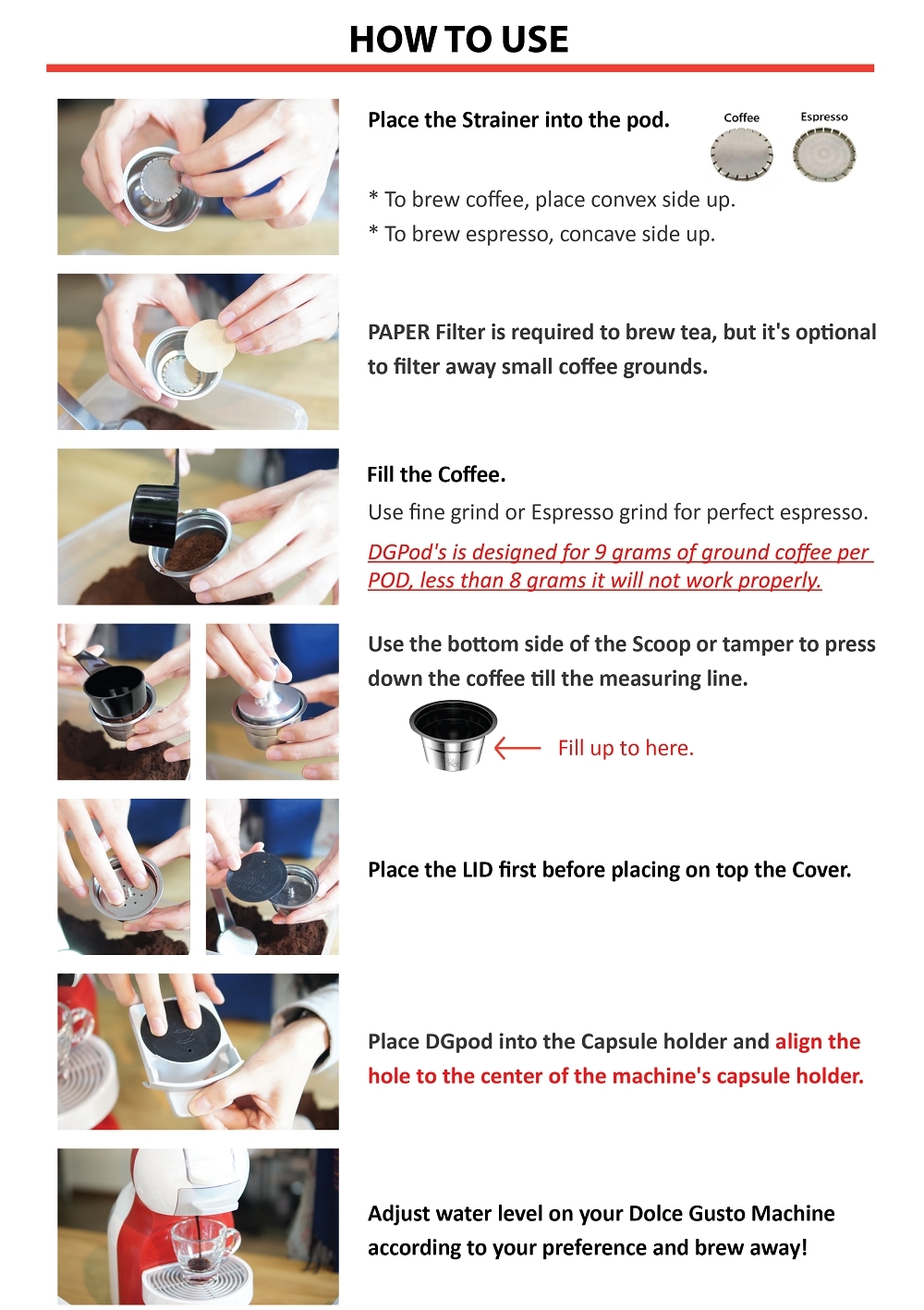 HOW TO USE

Place the Strainer into the pod.

Coffee

Espresso

* To brew coffee, place convex side up.

* To brew espresso, concave side up.

PAPER Filter is required to brew tea, but it's optional to filter away small coffee grounds.

Fill the Coffee.

Use fine grind or Espresso grind for perfect espresso.

DGPod's is designed for 9 grams of ground coffee per POD, less than 8 grams it will not work properly.

Use the bottom side of the Scoop or tamper to press down the coffee till the measuring line.

Fill up to here.

Place the LID first before placing on top the Cover.

Place DGpod into the Capsule holder and align the hole to the center of the machine's capsule holder.

Adjust water level on your Dolce Gusto Machine according to your preference and brew away!