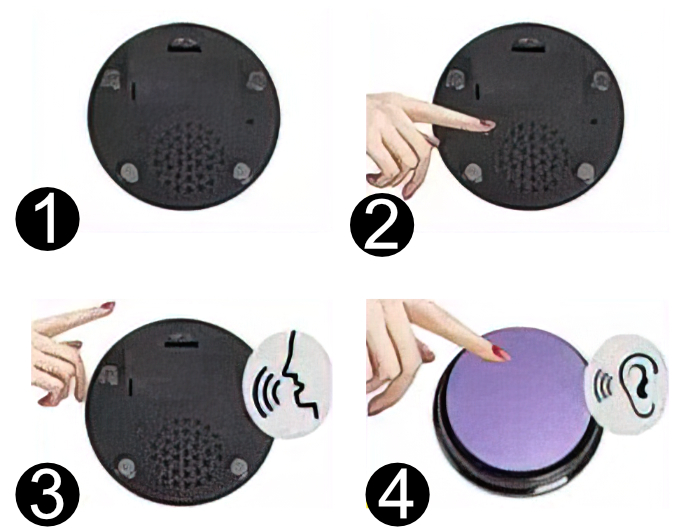 1

2

3

4