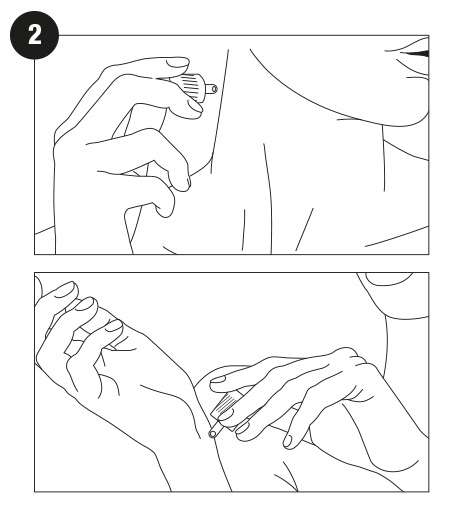 2