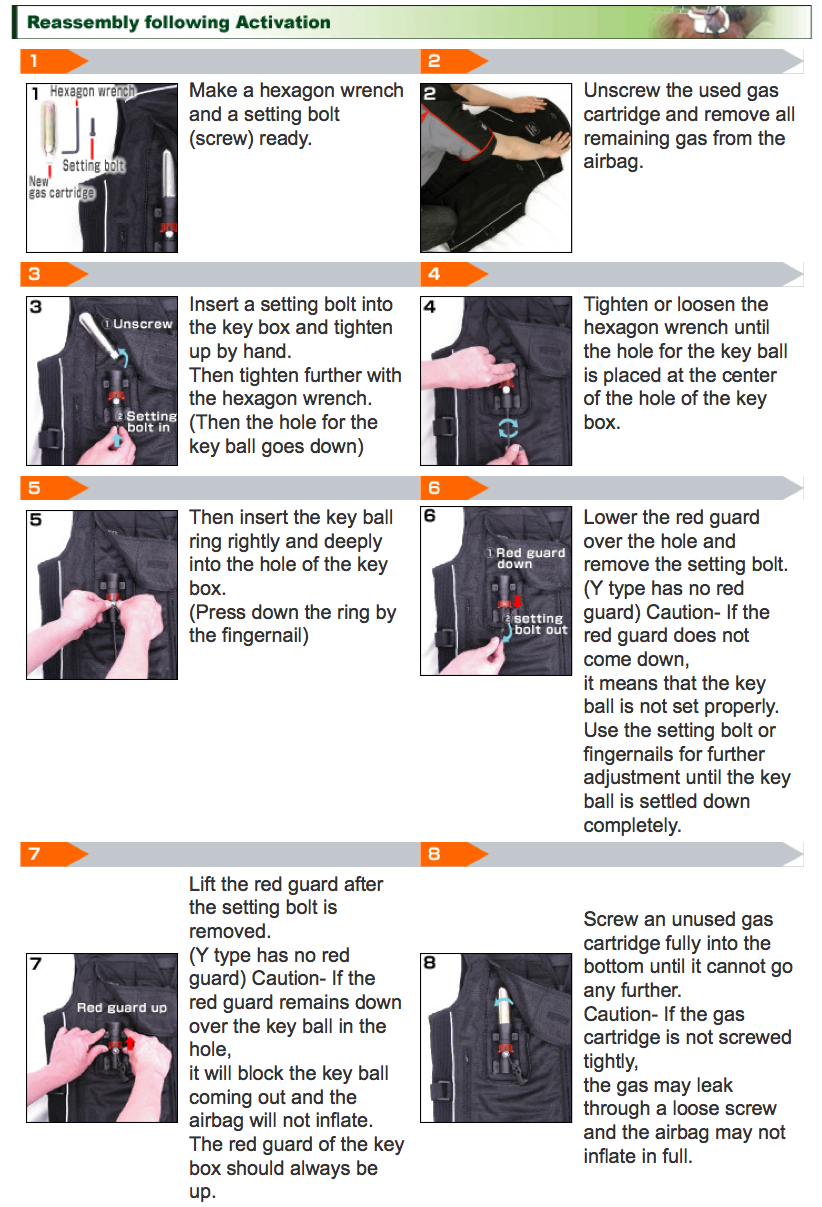 Reassembly following Activation

1

1 Hexagon wrench
Setting bolt
New gas cartridge

Make a hexagon wrench and a setting bolt (screw) ready.

2

2

Unscrew the used gas cartridge and remove all remaining gas from the airbag.

3

3 ① Unscrew
② Setting bolt in

Insert a setting bolt into the key box and tighten up by hand.
Then tighten further with the hexagon wrench.
(Then the hole for the key ball goes down)

4

4

Tighten or loosen the hexagon wrench until the hole for the key ball is placed at the center of the hole of the key box.

5

5

Then insert the key ball ring rightly and deeply into the hole of the key box.
(Press down the ring by the fingernail)

6

6 ① Red guard down
② setting bolt out

Lower the red guard over the hole and remove the setting bolt.
(Y type has no red guard) Caution- If the red guard does not come down,
it means that the key ball is not set properly.
Use the setting bolt or fingernails for further adjustment until the key ball is settled down completely.

7

7 Red guard up

Lift the red guard after the setting bolt is removed.
(Y type has no red guard) Caution- If the red guard remains down over the key ball in the hole,
it will block the key ball coming out and the airbag will not inflate.
The red guard of the key box should always be up.

8

8

Screw an unused gas cartridge fully into the bottom until it cannot go any further.
Caution- If the gas cartridge is not screwed tightly,
the gas may leak through a loose screw and the airbag may not inflate in full.