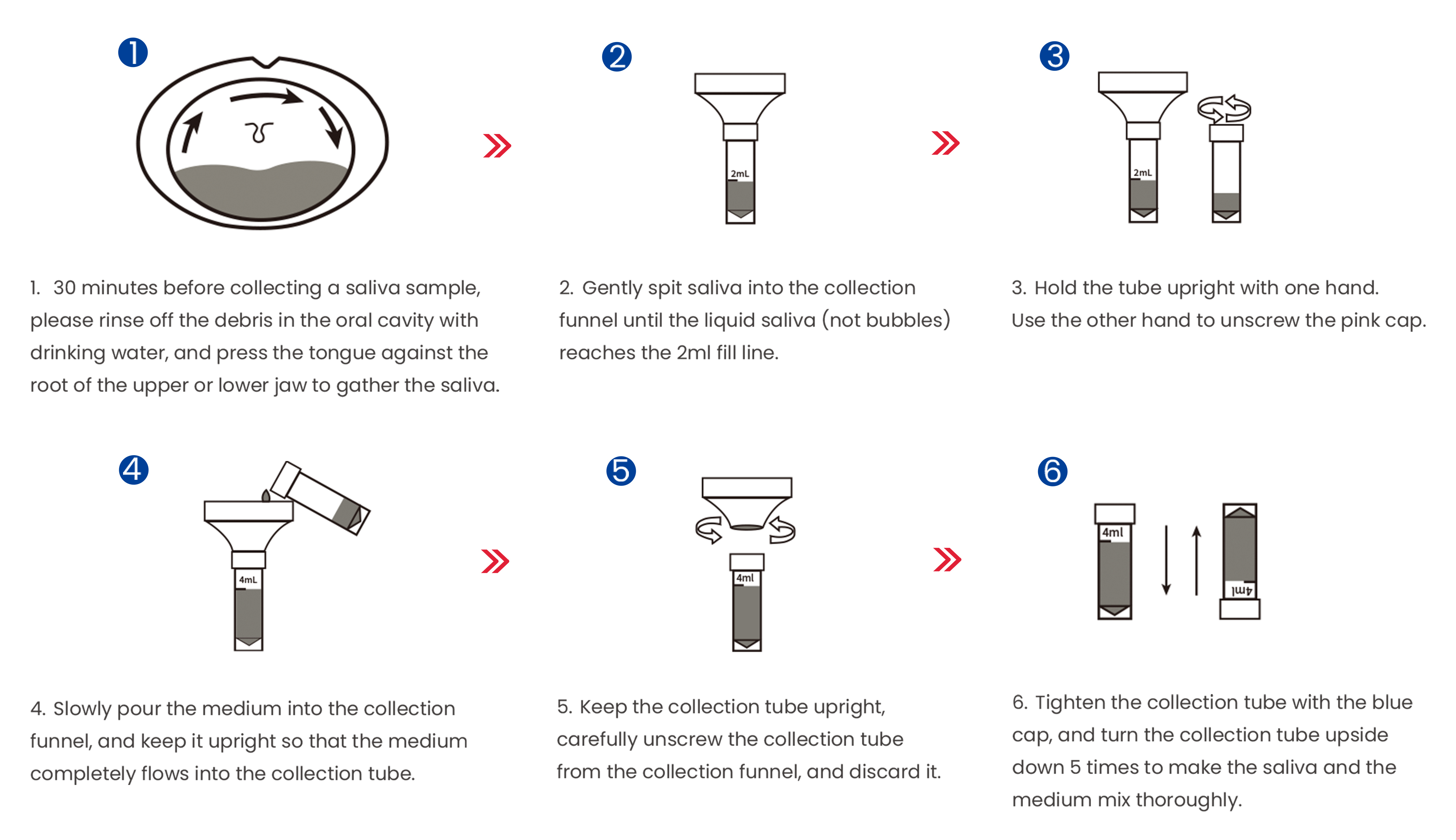 1

2

2mL

3

2mL

1. 30 minutes before collecting a saliva sample, please rinse off the debris in the oral cavity with drinking water, and press the tongue against the root of the upper or lower jaw to gather the saliva.

2. Gently spit saliva into the collection funnel until the liquid saliva (not bubbles) reaches the 2ml fill line.

3. Hold the tube upright with one hand. Use the other hand to unscrew the pink cap.

4

4mL

5

4ml

6

4ml

4ml

4. Slowly pour the medium into the collection funnel, and keep it upright so that the medium completely flows into the collection tube.

5. Keep the collection tube upright, carefully unscrew the collection tube from the collection funnel, and discard it.

6. Tighten the collection tube with the blue cap, and turn the collection tube upside down 5 times to make the saliva and the medium mix thoroughly.