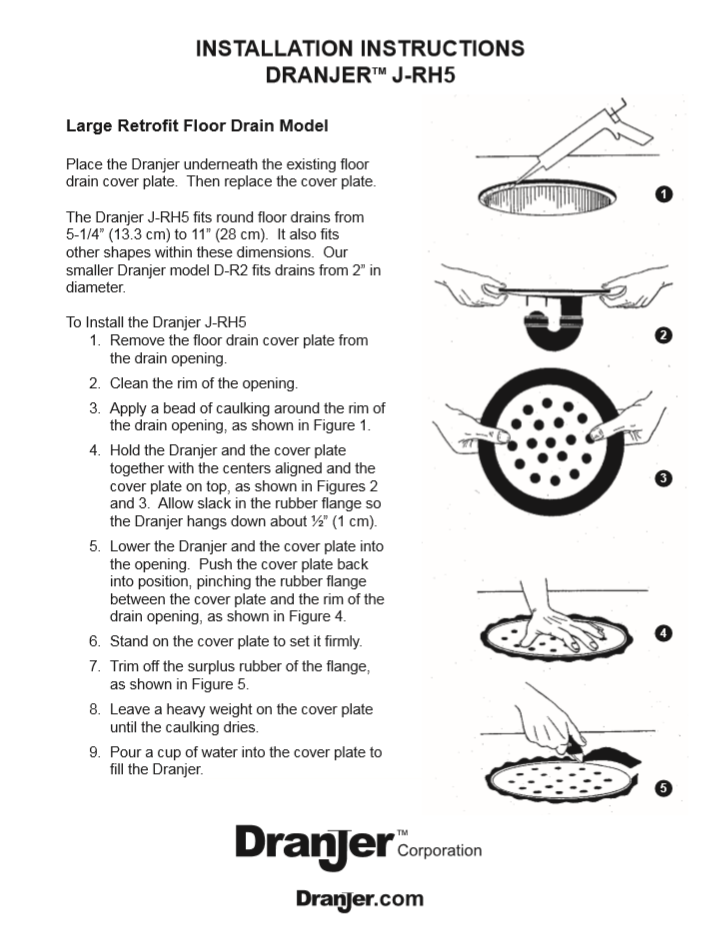 INSTALLATION INSTRUCTIONS
DRANJER™ J-RH5

Large Retrofit Floor Drain Model

Place the Dranjer underneath the existing floor drain cover plate. Then replace the cover plate.

The Dranjer J-RH5 fits round floor drains from 5-1/4" (13.3 cm) to 11" (28 cm). It also fits other shapes within these dimensions. Our smaller Dranjer model D-R2 fits drains from 2" in diameter.

To Install the Dranjer J-RH5
1. Remove the floor drain cover plate from the drain opening.
2. Clean the rim of the opening.
3. Apply a bead of caulking around the rim of the drain opening, as shown in Figure 1.
4. Hold the Dranjer and the cover plate together with the centers aligned and the cover plate on top, as shown in Figures 2 and 3. Allow slack in the rubber flange so the Dranjer hangs down about ½" (1 cm).
5. Lower the Dranjer and the cover plate into the opening. Push the cover plate back into position, pinching the rubber flange between the cover plate and the rim of the drain opening, as shown in Figure 4.
6. Stand on the cover plate to set it firmly.
7. Trim off the surplus rubber of the flange, as shown in Figure 5.
8. Leave a heavy weight on the cover plate until the caulking dries.
9. Pour a cup of water into the cover plate to fill the Dranjer.

1
2
3
4
5

Dranjer™ Corporation

Dranjer.com