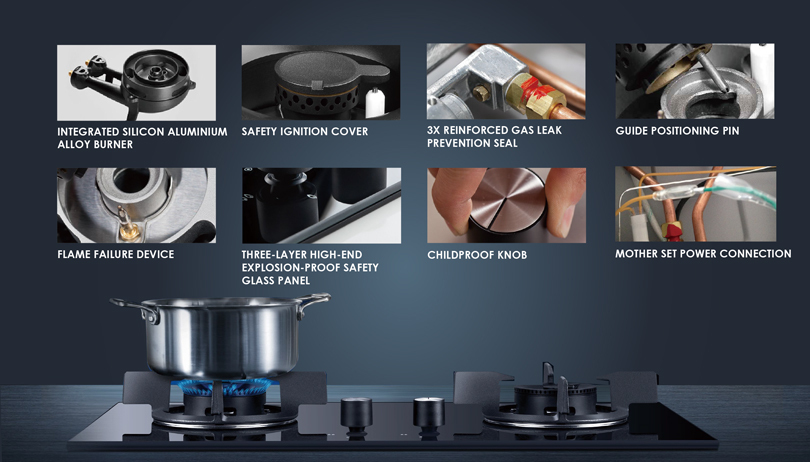 INTEGRATED SILICON ALUMINIUM ALLOY BURNER

SAFETY IGNITION COVER

3X REINFORCED GAS LEAK PREVENTION SEAL

GUIDE POSITIONING PIN

FLAME FAILURE DEVICE

THREE-LAYER HIGH-END EXPLOSION-PROOF SAFETY GLASS PANEL

CHILDPROOF KNOB

MOTHER SET POWER CONNECTION