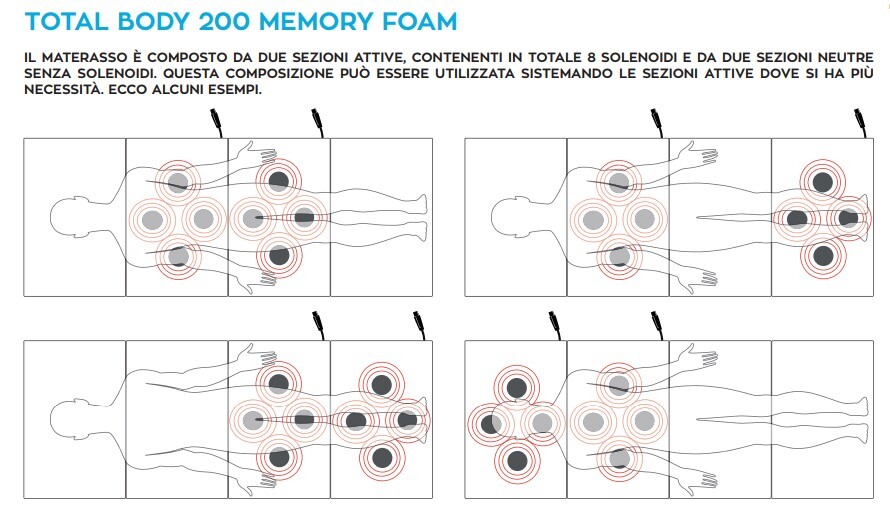 TOTAL BODY 200 MEMORY FOAM

IL MATERASSO È COMPOSTO DA DUE SEZIONI ATTIVE, CONTENENTI IN TOTALE 8 SOLENOIDI E DA DUE SEZIONI NEUTRE SENZA SOLENOIDI. QUESTA COMPOSIZIONE PUÒ ESSERE UTILIZZATA SISTEMANDO LE SEZIONI ATTIVE DOVE SI HA PIÙ NECESSITÀ. ECCO ALCUNI ESEMPI.