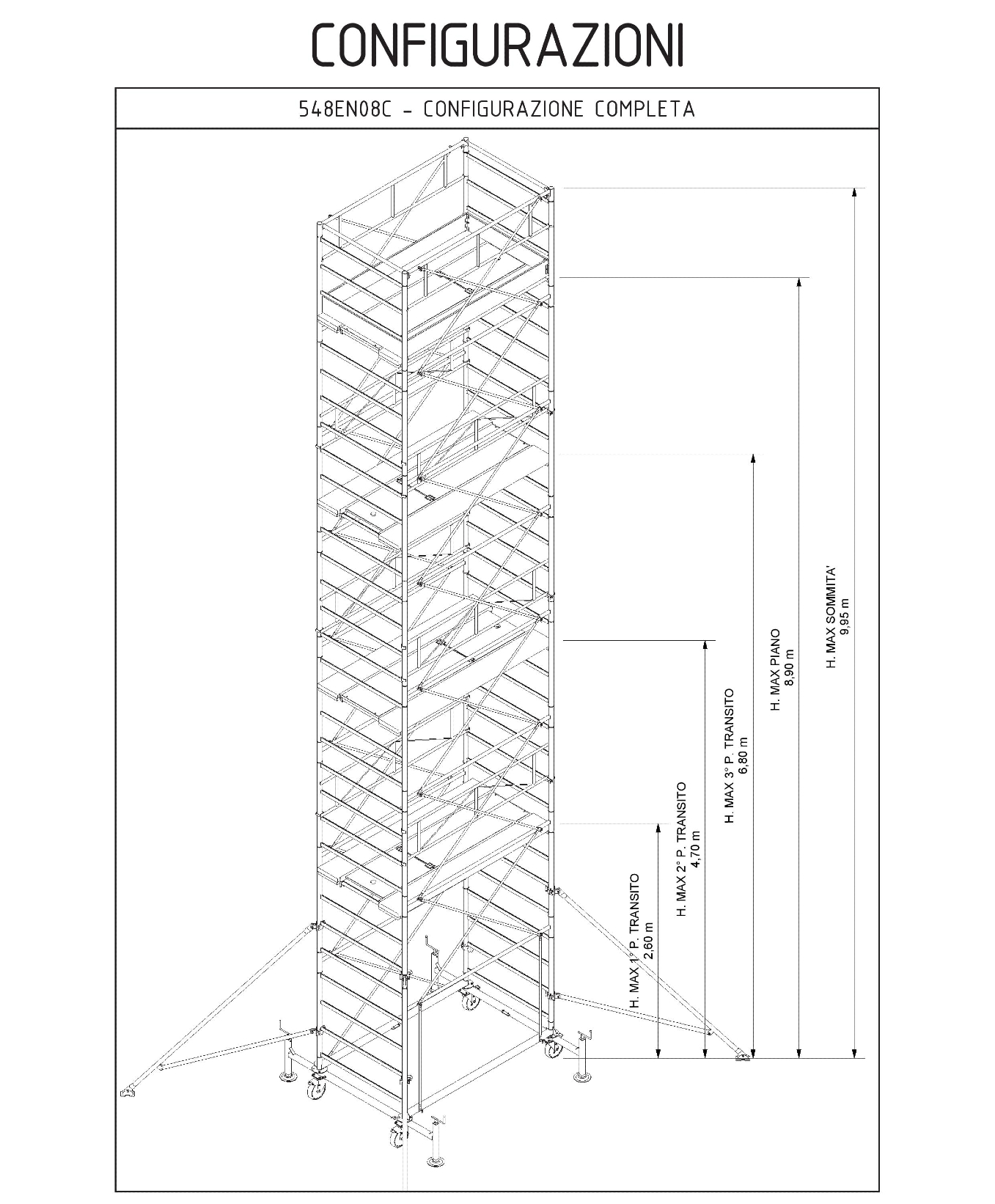 CONFIGURAZIONI

548EN08C - CONFIGURAZIONE COMPLETA

H. MAX 1° P. TRANSITO
2,60 m

H. MAX 2° P. TRANSITO
4,70 m

H. MAX 3° P. TRANSITO
6,80 m

H. MAX PIANO
8,90 m

H. MAX SOMMITA'
9,95 m