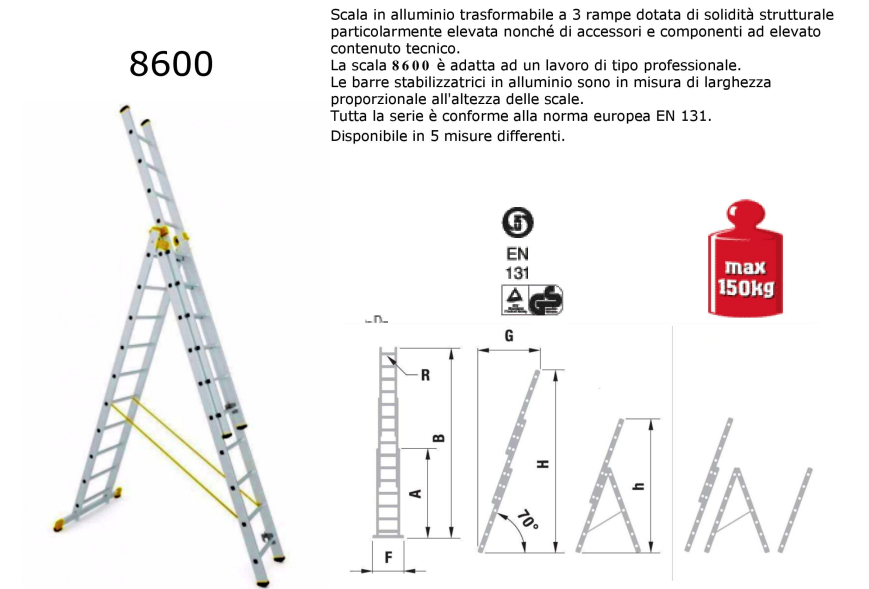 8600

Scala in alluminio trasformabile a 3 rampe dotata di solidità strutturale particolarmente elevata nonché di accessori e componenti ad elevato contenuto tecnico.
La scala 8600 è adatta ad un lavoro di tipo professionale.
Le barre stabilizzatrici in alluminio sono in misura di larghezza proporzionale all'altezza delle scale.
Tutta la serie è conforme alla norma europea EN 131.
Disponibile in 5 misure differenti.

EN
131

max
150kg

D
R
B
A
F
G
H
70°
h