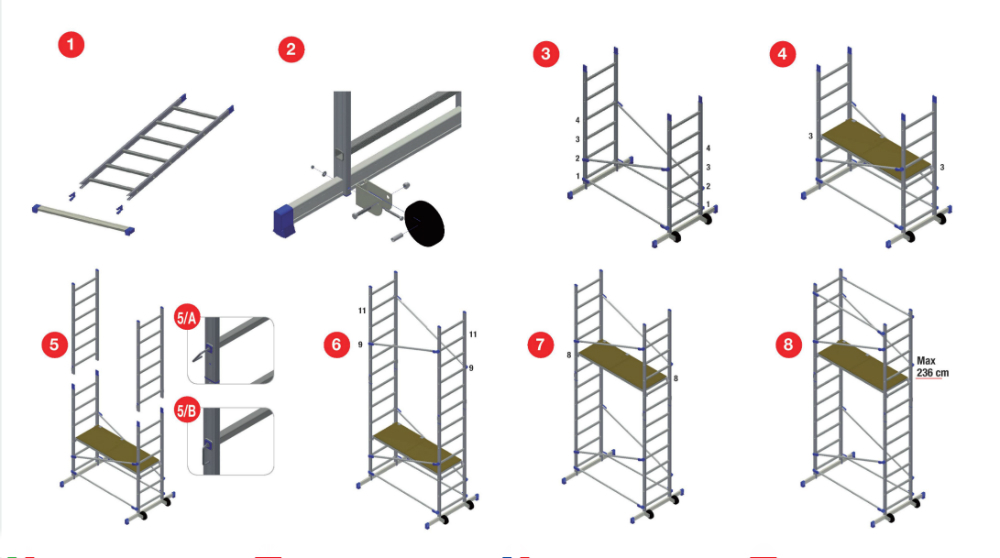 1

2

3

4
3
2
1

4
3
2
1

4

3

3

5

5/A

5/B

6

11
9

11
9

7

8

8

8

Max
236 cm