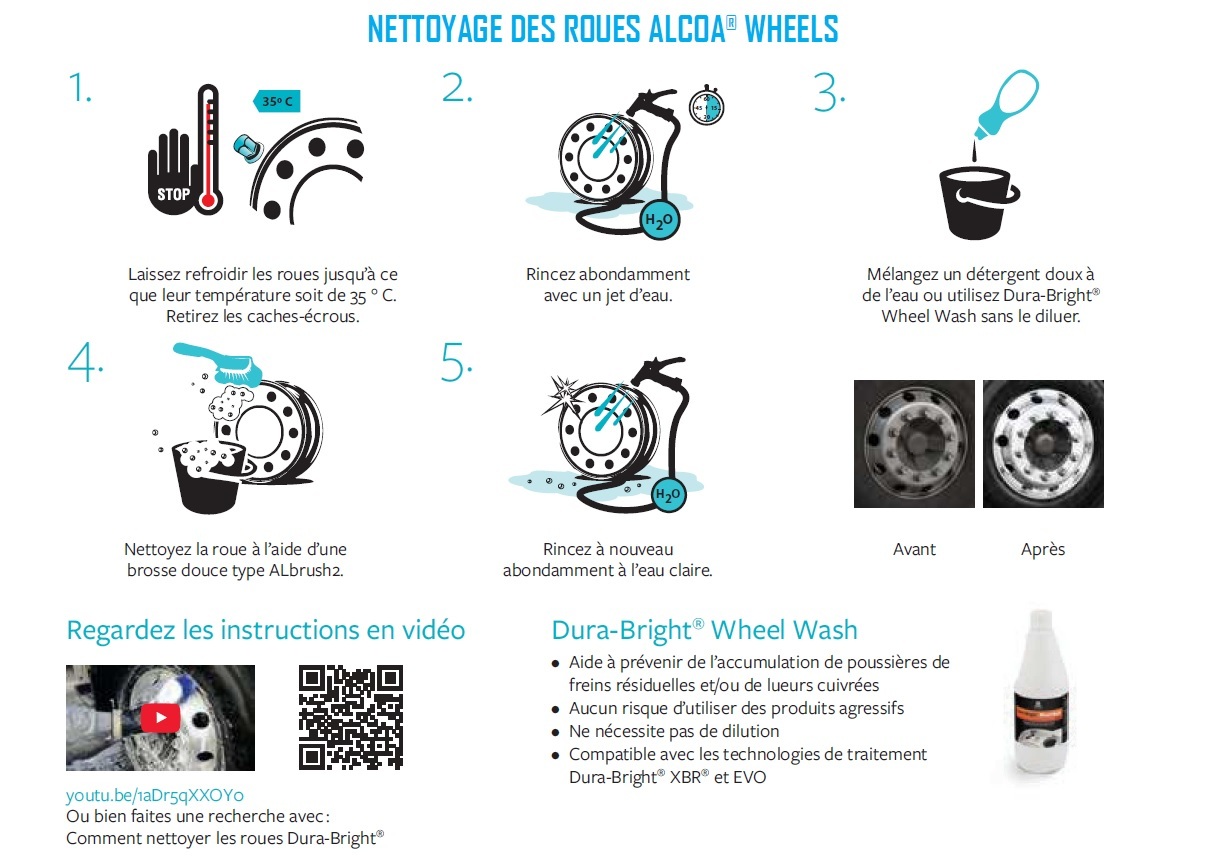 NETTOYAGE DES ROUES ALCOA® WHEELS

1.

STOP

35° C

Laissez refroidir les roues jusqu'à ce que leur température soit de 35 ° C. Retirez les caches-écrous.

2.

$H_2O$

Rincez abondamment avec un jet d'eau.

3.

Mélangez un détergent doux à de l'eau ou utilisez Dura-Bright® Wheel Wash sans le diluer.

4.

Nettoyez la roue à l'aide d'une brosse douce type ALbrush2.

5.

$H_2O$

Rincez à nouveau abondamment à l'eau claire.

Avant

Après

Regardez les instructions en vidéo

youtu.be/1aDr5qXXOYo
Ou bien faites une recherche avec :
Comment nettoyer les roues Dura-Bright®

Dura-Bright® Wheel Wash

• Aide à prévenir de l'accumulation de poussières de freins résiduelles et/ou de lueurs cuivrées
• Aucun risque d'utiliser des produits agressifs
• Ne nécessite pas de dilution
• Compatible avec les technologies de traitement Dura-Bright® XBR® et EVO