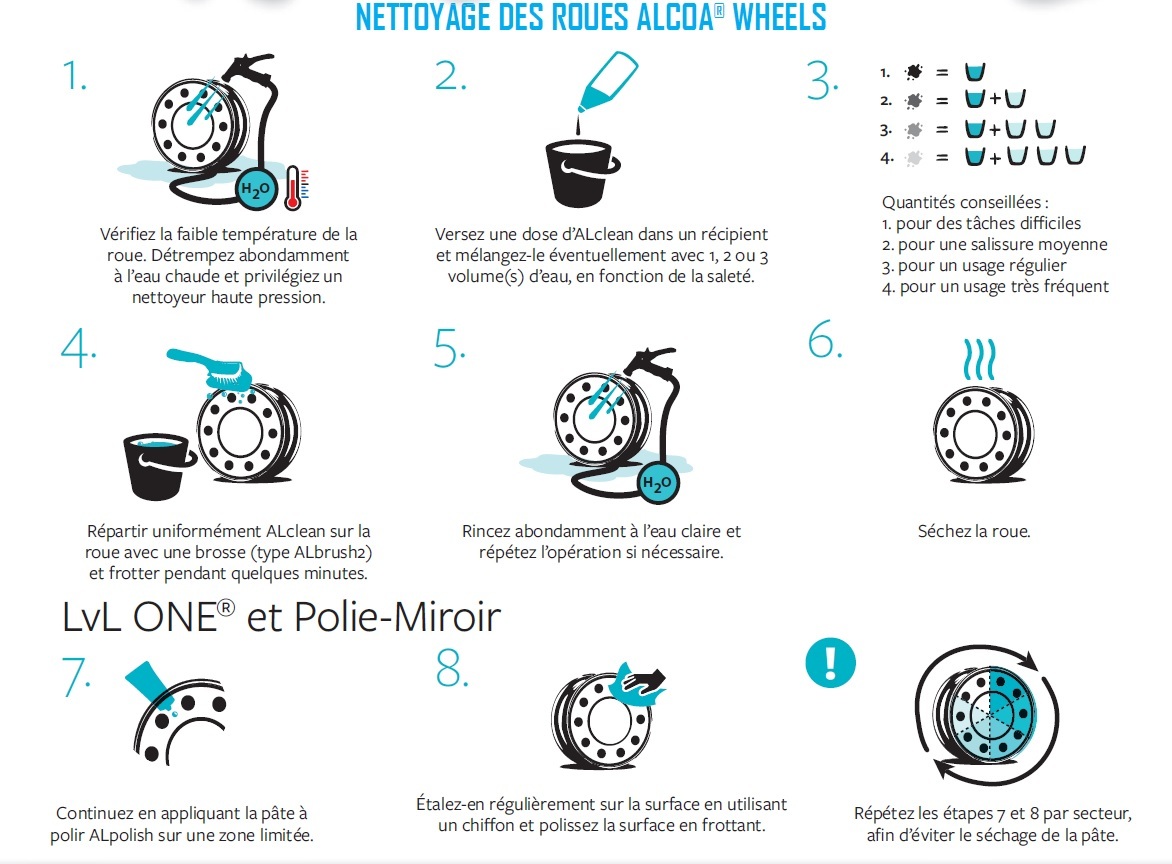 NETTOYAGE DES ROUES ALCOA® WHEELS

1.

$H_2O$

Vérifiez la faible température de la roue. Détrempez abondamment à l'eau chaude et privilégiez un nettoyeur haute pression.

2.

Versez une dose d'ALclean dans un récipient et mélangez-le éventuellement avec 1, 2 ou 3 volume(s) d'eau, en fonction de la saleté.

3.

1. =
2. = +
3. = +
4. = +

Quantités conseillées :
1. pour des tâches difficiles
2. pour une salissure moyenne
3. pour un usage régulier
4. pour un usage très fréquent

4.

Répartir uniformément ALclean sur la roue avec une brosse (type ALbrush2) et frotter pendant quelques minutes.

5.

$H_2O$

Rincez abondamment à l'eau claire et répétez l'opération si nécessaire.

6.

Séchez la roue.

LvL ONE® et Polie-Miroir

7.

Continuez en appliquant la pâte à polir ALpolish sur une zone limitée.

8.

Étalez-en régulièrement sur la surface en utilisant un chiffon et polissez la surface en frottant.

!

Répétez les étapes 7 et 8 par secteur, afin d'éviter le séchage de la pâte.