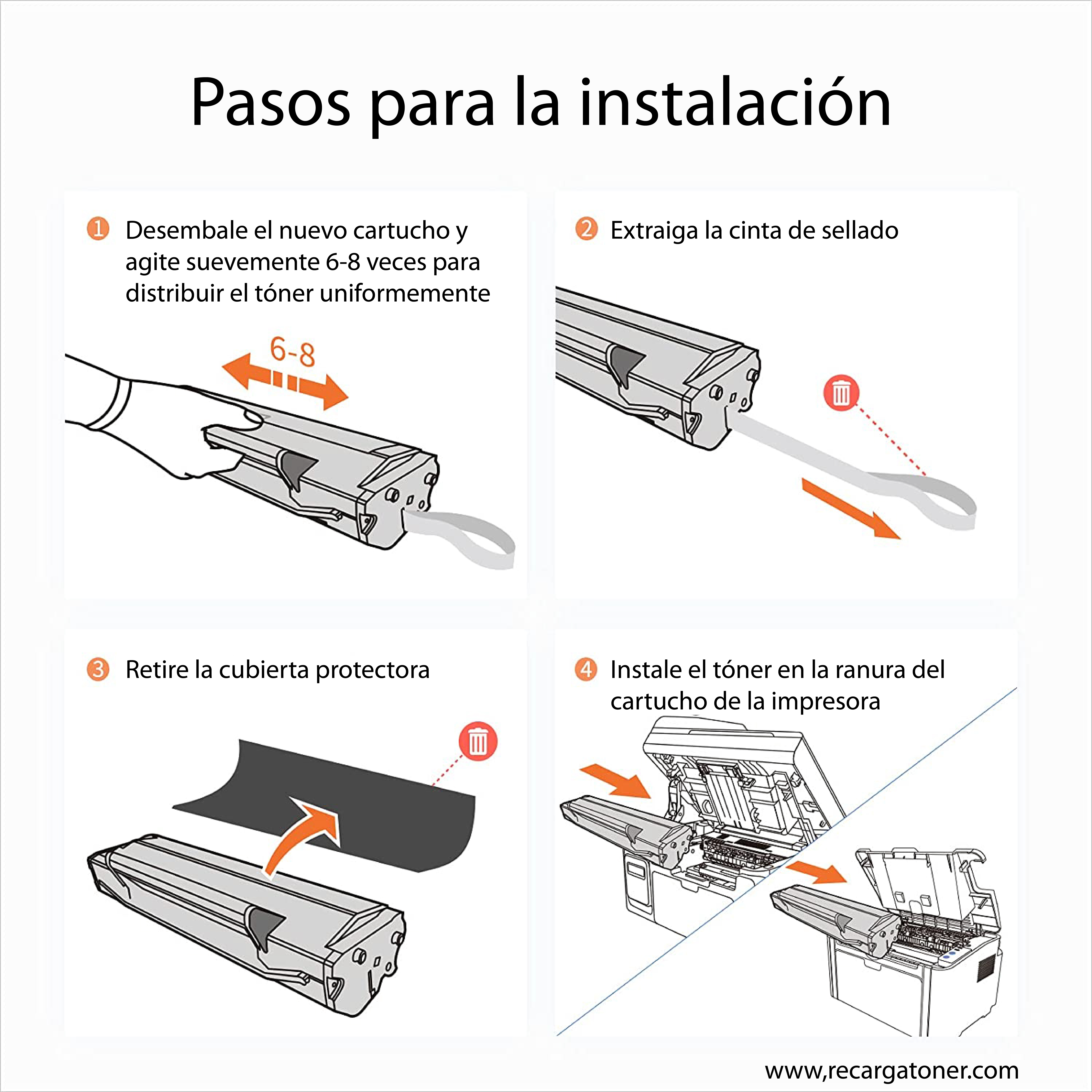 Pasos para la instalación

1 Desembale el nuevo cartucho y agite suevemente 6-8 veces para distribuir el tóner uniformemente

6-8

2 Extraiga la cinta de sellado

3 Retire la cubierta protectora

4 Instale el tóner en la ranura del cartucho de la impresora

www,recargatoner.com