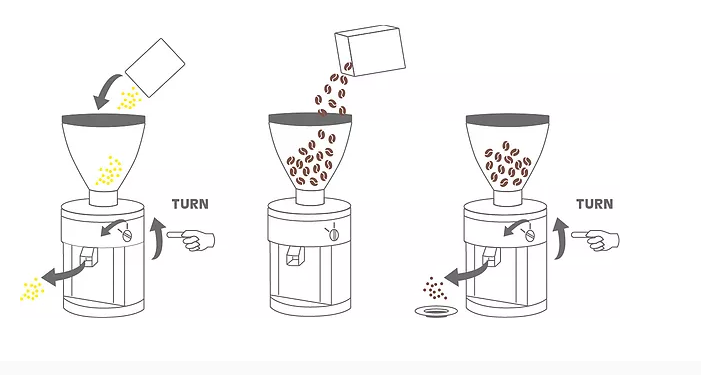 TURN

TURN