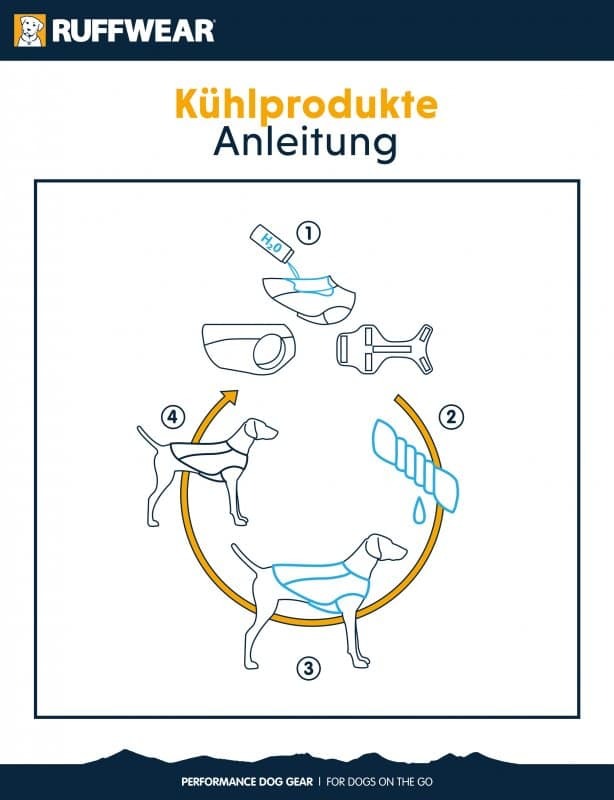 RUFFWEAR

Kühlprodukte
Anleitung

$H_2O$

1

2

3

4

PERFORMANCE DOG GEAR | FOR DOGS ON THE GO