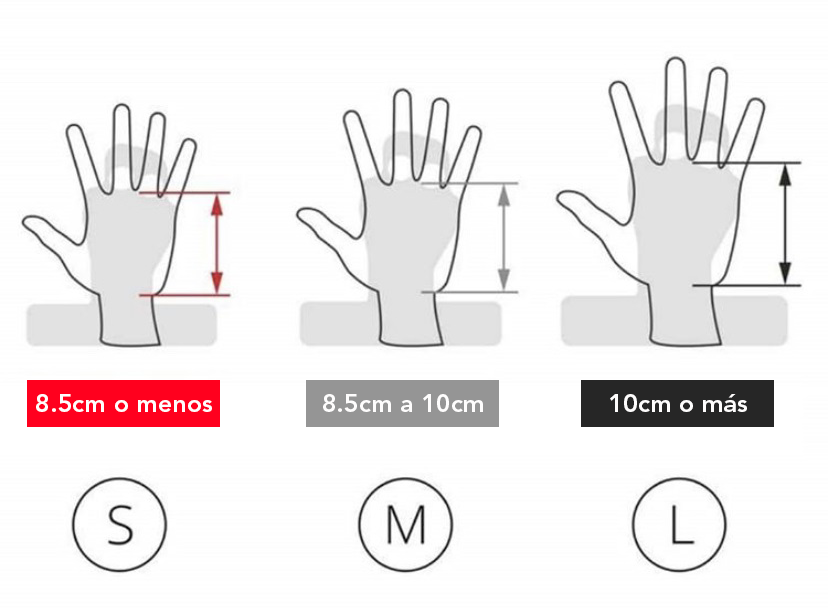 8.5cm o menos

8.5cm a 10cm

10cm o más

S

M

L