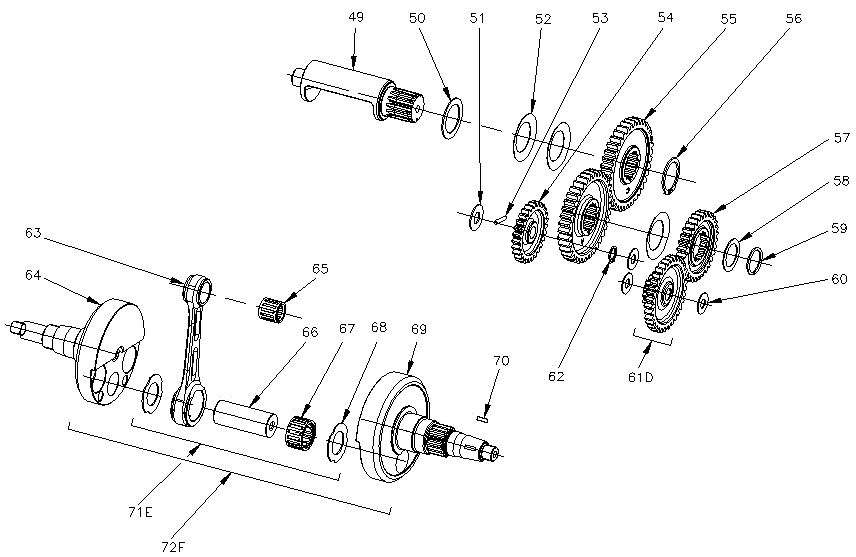 49
50
51
52
53
54
55
56
57
58
59
60
63
64
65
66
67
68
69
70
62
61D
71E
72F