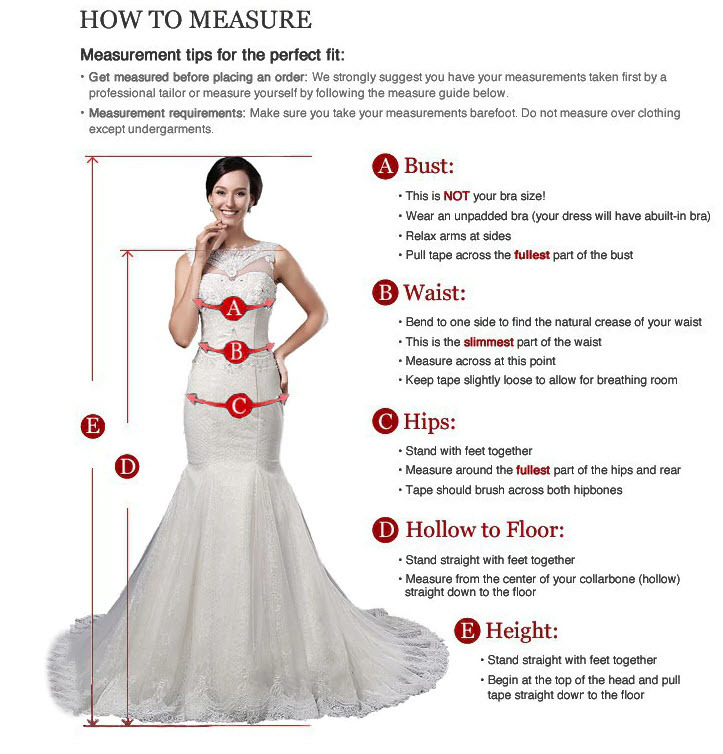 HOW TO MEASURE

Measurement tips for the perfect fit:

• Get measured before placing an order: We strongly suggest you have your measurements taken first by a professional tailor or measure yourself by following the measure guide below.

• Measurement requirements: Make sure you take your measurements barefoot. Do not measure over clothing except undergarments.

A
B
C
E
D

A Bust:
• This is NOT your bra size!
• Wear an unpadded bra (your dress will have abuilt-in bra)
• Relax arms at sides
• Pull tape across the fullest part of the bust

B Waist:
• Bend to one side to find the natural crease of your waist
• This is the slimmest part of the waist
• Measure across at this point
• Keep tape slightly loose to allow for breathing room

C Hips:
• Stand with feet together
• Measure around the fullest part of the hips and rear
• Tape should brush across both hipbones

D Hollow to Floor:
• Stand straight with feet together
• Measure from the center of your collarbone (hollow) straight down to the floor

E Height:
• Stand straight with feet together
• Begin at the top of the head and pull tape straight dowr to the floor