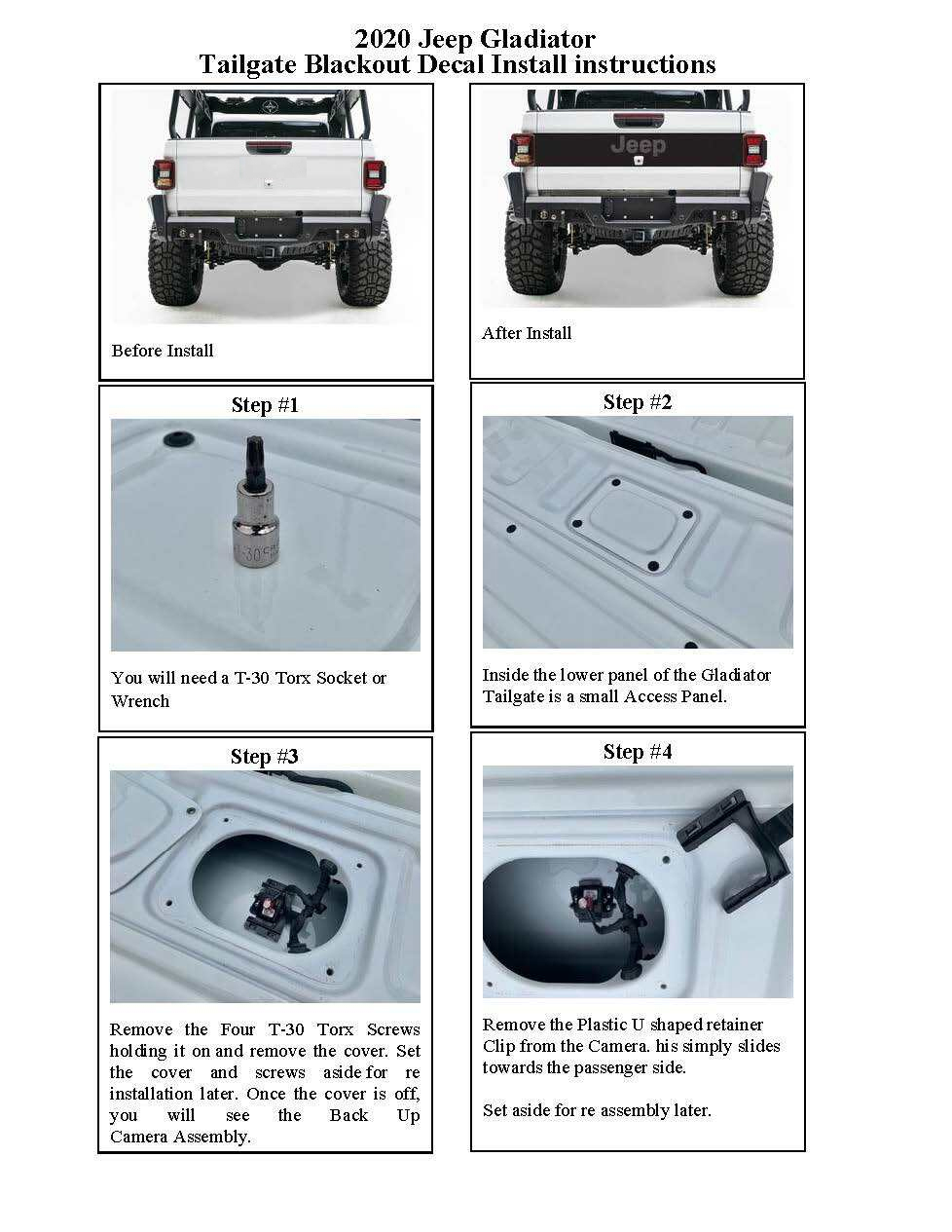 2020 Jeep Gladiator
Tailgate Blackout Decal Install instructions

Before Install

Jeep

After Install

Step #1

T-30

You will need a T-30 Torx Socket or Wrench

Step #2

Inside the lower panel of the Gladiator Tailgate is a small Access Panel.

Step #3

Remove the Four T-30 Torx Screws holding it on and remove the cover. Set the cover and screws aside for re installation later. Once the cover is off, you will see the Back Up Camera Assembly.

Step #4

Remove the Plastic U shaped retainer Clip from the Camera. his simply slides towards the passenger side.

Set aside for re assembly later.