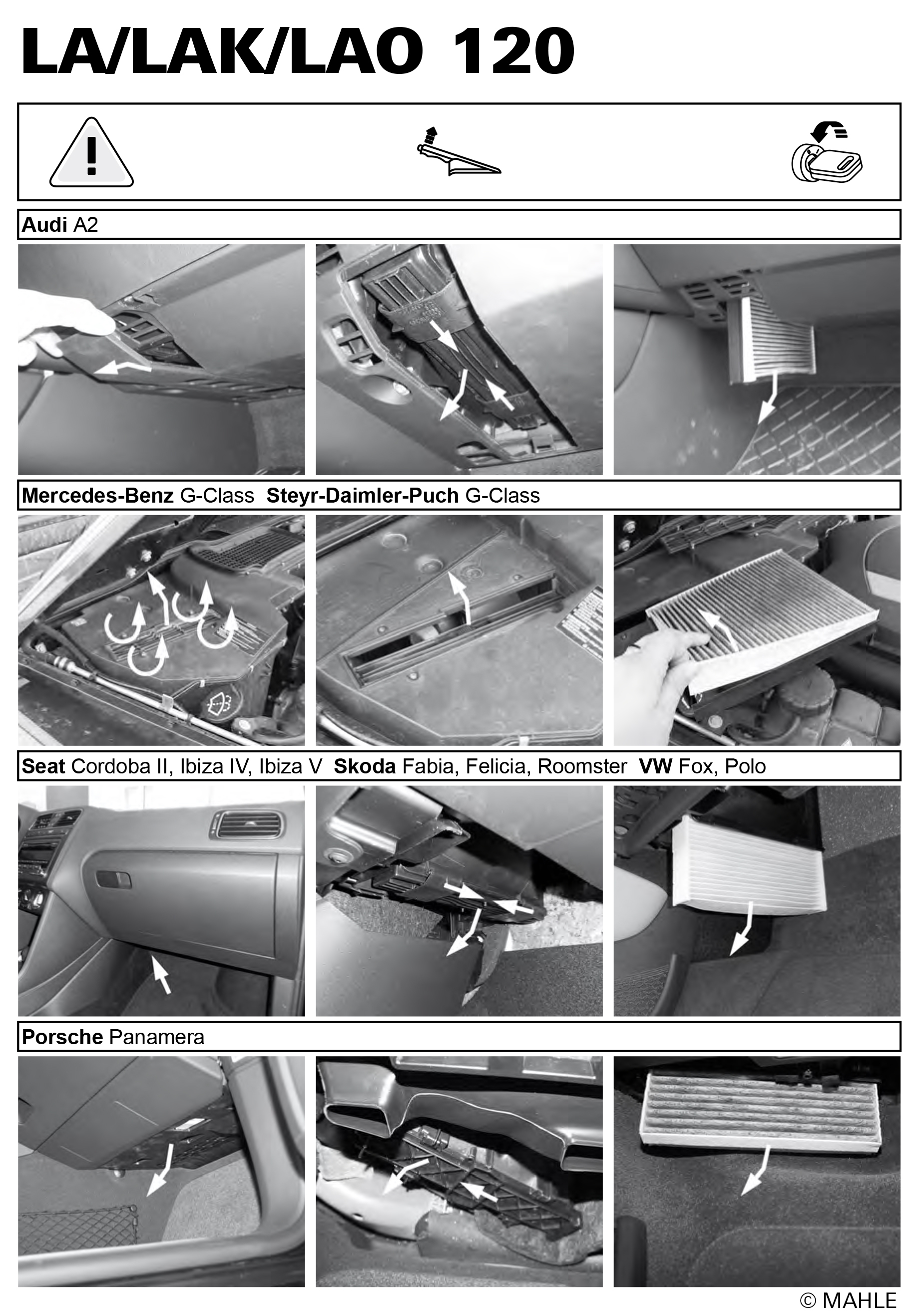 LA/LAK/LAO 120

Audi A2

Mercedes-Benz G-Class Steyr-Daimler-Puch G-Class

Seat Cordoba II, Ibiza IV, Ibiza V Skoda Fabia, Felicia, Roomster VW Fox, Polo

Porsche Panamera

© MAHLE