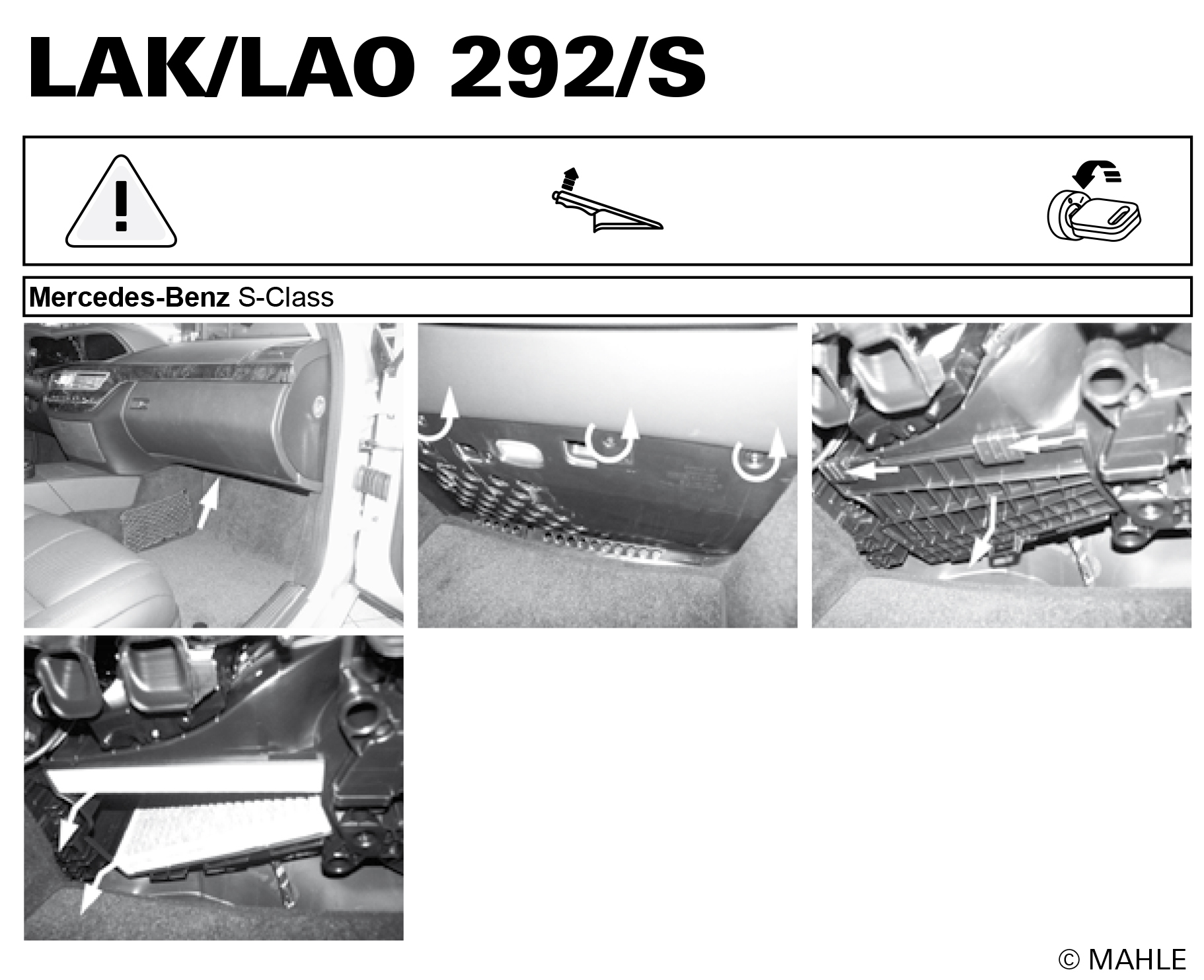 LAK/LAO 292/S

Mercedes-Benz S-Class

© MAHLE