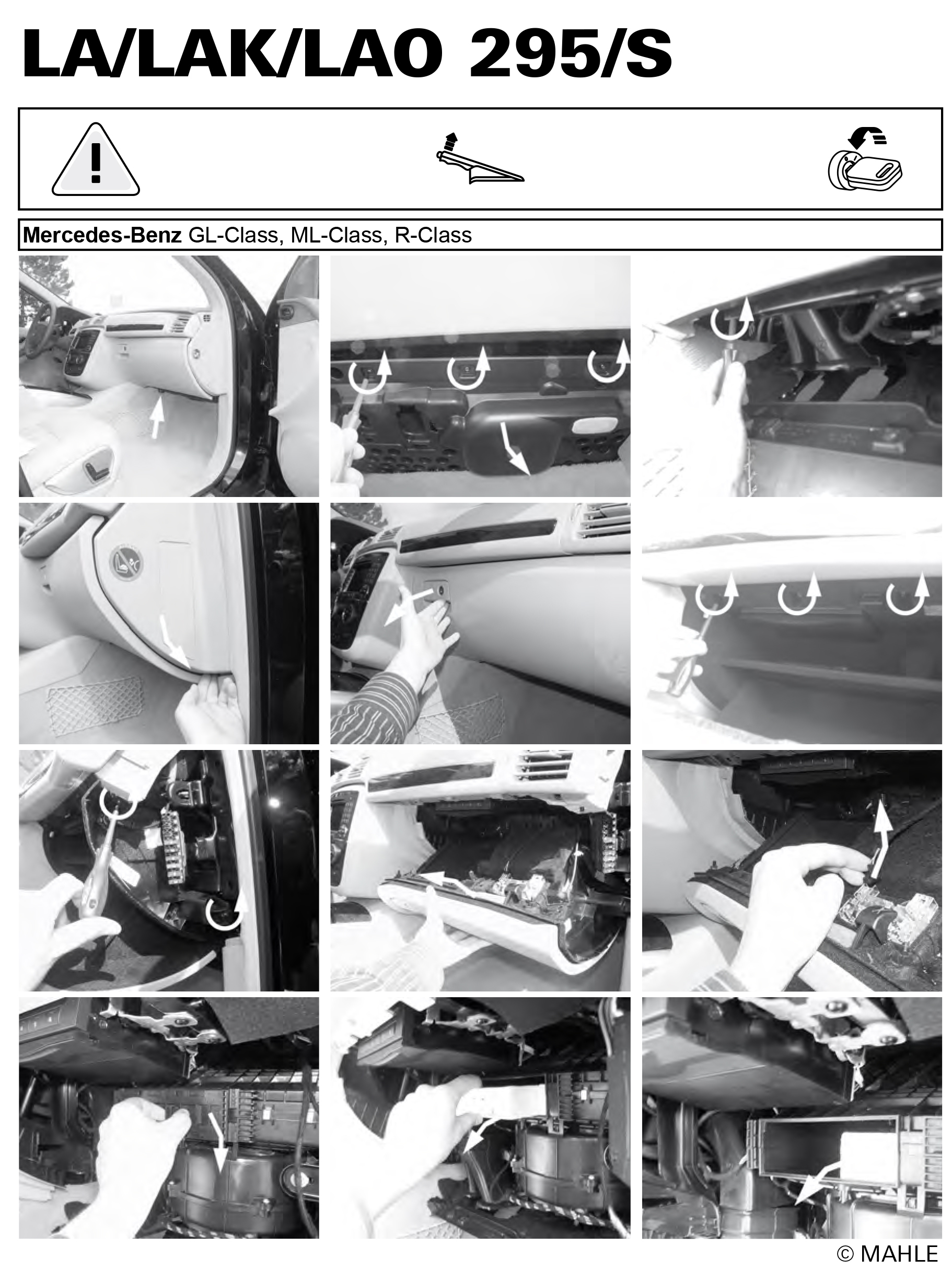 LA/LAK/LAO 295/S

Mercedes-Benz GL-Class, ML-Class, R-Class

© MAHLE