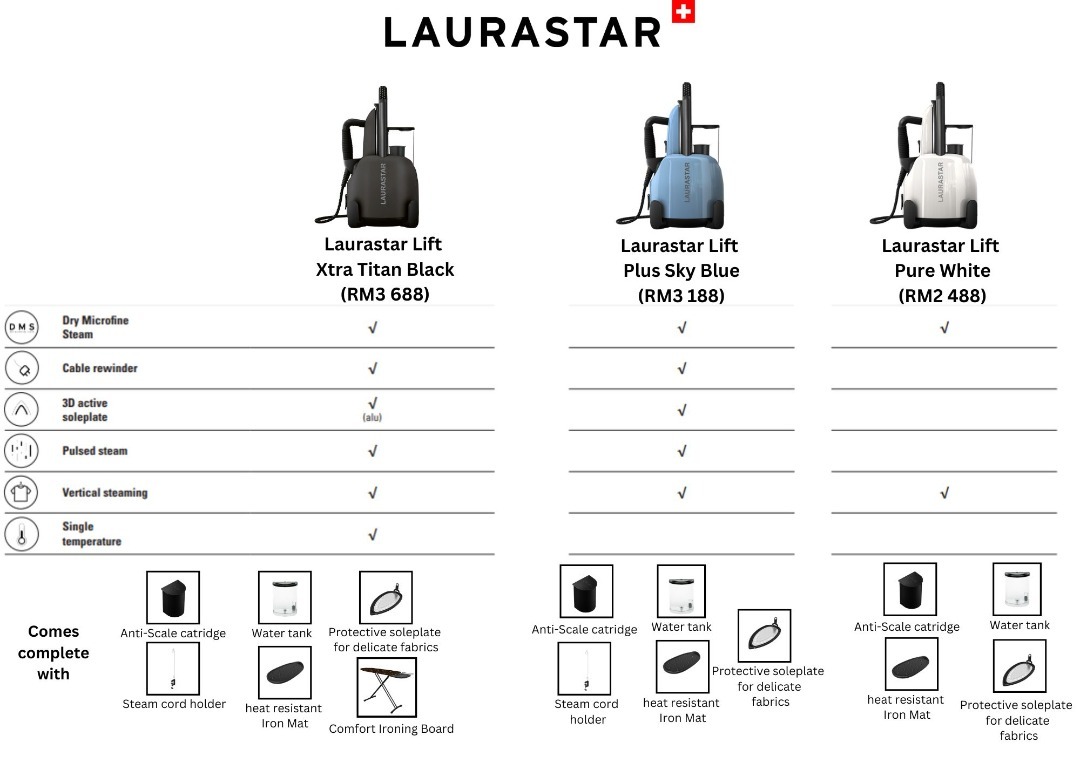 LAURASTAR

| | Laurastar Lift Xtra Titan Black (RM3 688) | Laurastar Lift Plus Sky Blue (RM3 188) | Laurastar Lift Pure White (RM2 488) |
|---|---|---|---|
| DMS Dry Microfine Steam | √ | √ | √ |
| Cable rewinder | √ | √ | |
| 3D active soleplate | √ (alu) | √ | |
| Pulsed steam | √ | √ | |
| Vertical steaming | √ | √ | √ |
| Single temperature | √ | | |

Comes complete with

Anti-Scale catridge
Water tank
Protective soleplate for delicate fabrics
Steam cord holder
heat resistant Iron Mat
Comfort Ironing Board

Anti-Scale catridge
Water tank
Protective soleplate for delicate fabrics
Steam cord holder
heat resistant Iron Mat

Anti-Scale catridge
Water tank
heat resistant Iron Mat
Protective soleplate for delicate fabrics