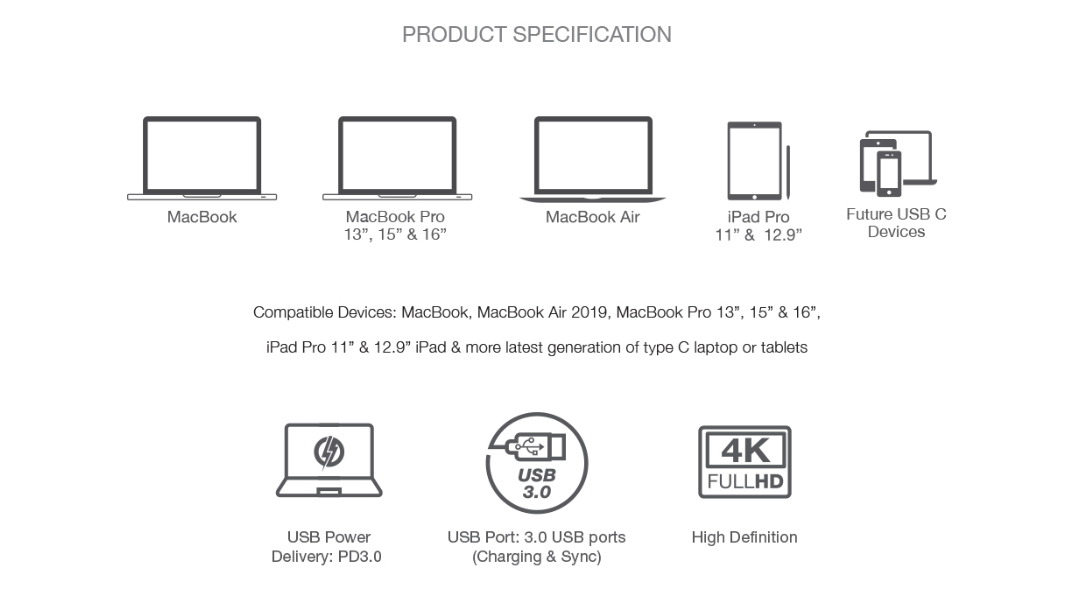 PRODUCT SPECIFICATION

MacBook

MacBook Pro
13”, 15” & 16”

MacBook Air

iPad Pro
11” & 12.9”

Future USB C
Devices

Compatible Devices: MacBook, MacBook Air 2019, MacBook Pro 13”, 15” & 16”,

iPad Pro 11” & 12.9” iPad & more latest generation of type C laptop or tablets

USB
3.0

4K
FULLHD

USB Power
Delivery: PD3.0

USB Port: 3.0 USB ports
(Charging & Sync)

High Definition