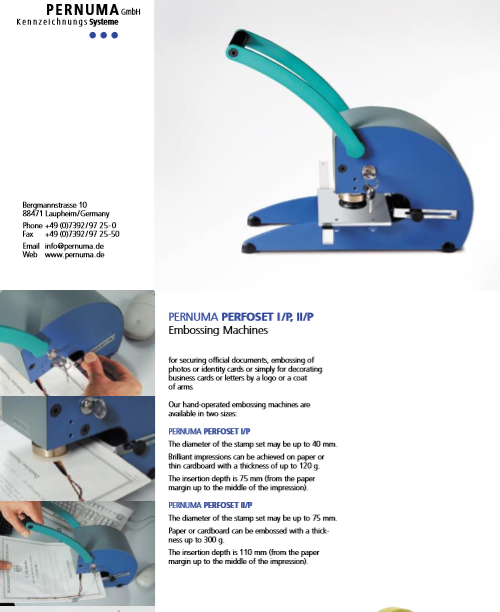 PERNUMA GmbH
Kennzeichnungs Systeme

Bergmannstrasse 10
88471 Laupheim/Germany

Phone +49 (0)7392/97 25-0
Fax +49 (0)7392/97 25-50

Email info@pernuma.de
Web www.pernuma.de

PERNUMA PERFOSET I/P, II/P
Embossing Machines

for securing official documents, embossing of photos or identity cards or simply for decorating business cards or letters by a logo or a coat of arms

Our hand-operated embossing machines are available in two sizes:

PERNUMA PERFOSET I/P

The diameter of the stamp set may be up to 40 mm.

Brilliant impressions can be achieved on paper or thin cardboard with a thickness of up to 120 g.

The insertion depth is 75 mm (from the paper margin up to the middle of the impression).

PERNUMA PERFOSET II/P

The diameter of the stamp set may be up to 75 mm.

Paper or cardboard can be embossed with a thickness up to 300 g.

The insertion depth is 110 mm (from the paper margin up to the middle of the impression).