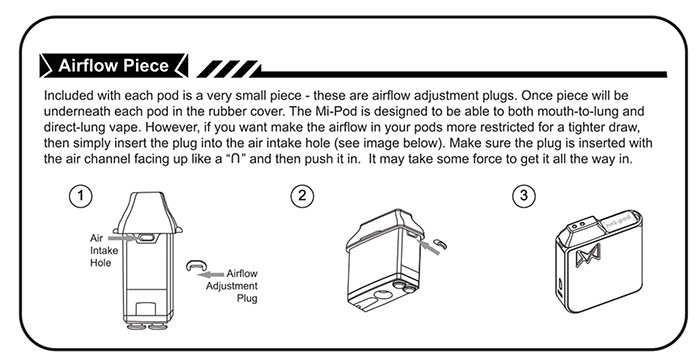 Airflow Piece

Included with each pod is a very small piece - these are airflow adjustment plugs. Once piece will be underneath each pod in the rubber cover. The Mi-Pod is designed to be able to both mouth-to-lung and direct-lung vape. However, if you want make the airflow in your pods more restricted for a tighter draw, then simply insert the plug into the air intake hole (see image below). Make sure the plug is inserted with the air channel facing up like a "∩" and then push it in. It may take some force to get it all the way in.

1

Air Intake Hole

Airflow Adjustment Plug

2

3

mi-pod