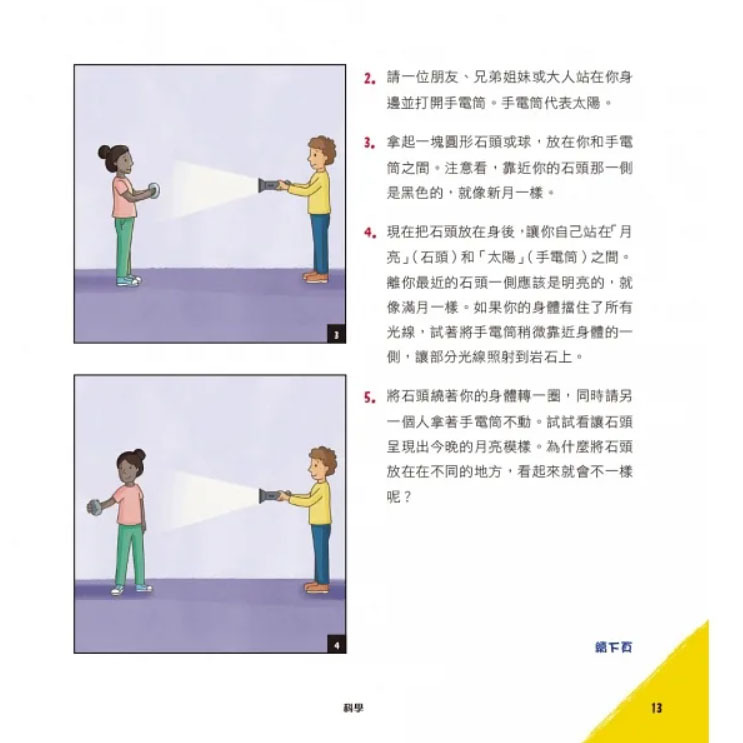 3

4

2. 請一位朋友、兄弟姐妹或大人站在你身邊並打開手電筒。手電筒代表太陽。

3. 拿起一塊圓形石頭或球，放在你和手電筒之間。注意看，靠近你的石頭那一側是黑色的，就像新月一樣。

4. 現在把石頭放在身後，讓你自己站在「月亮」（石頭）和「太陽」（手電筒）之間。離你最近的石頭一側應該是明亮的，就像滿月一樣。如果你的身體擋住了所有光線，試著將手電筒稍微靠近身體的一側，讓部分光線照射到岩石上。

5. 將石頭繞著你的身體轉一圈，同時請另一個人拿著手電筒不動。試試看讓石頭呈現出今晚的月亮模樣。為什麼將石頭放在在不同的地方，看起來就會不一樣呢？

續下頁

科學

13