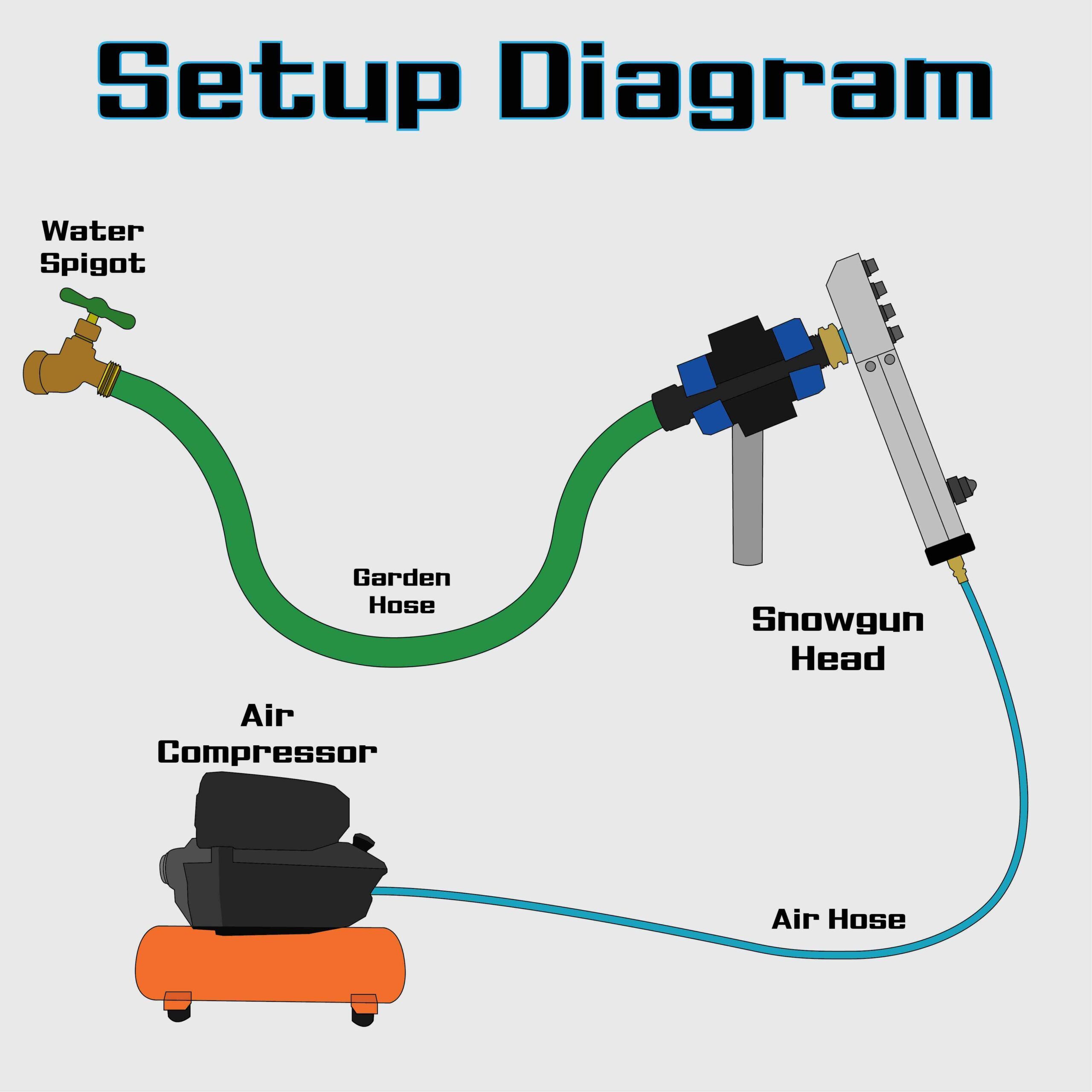 Setup Diagram

Water Spigot

Garden Hose

Snowgun Head

Air Compressor

Air Hose