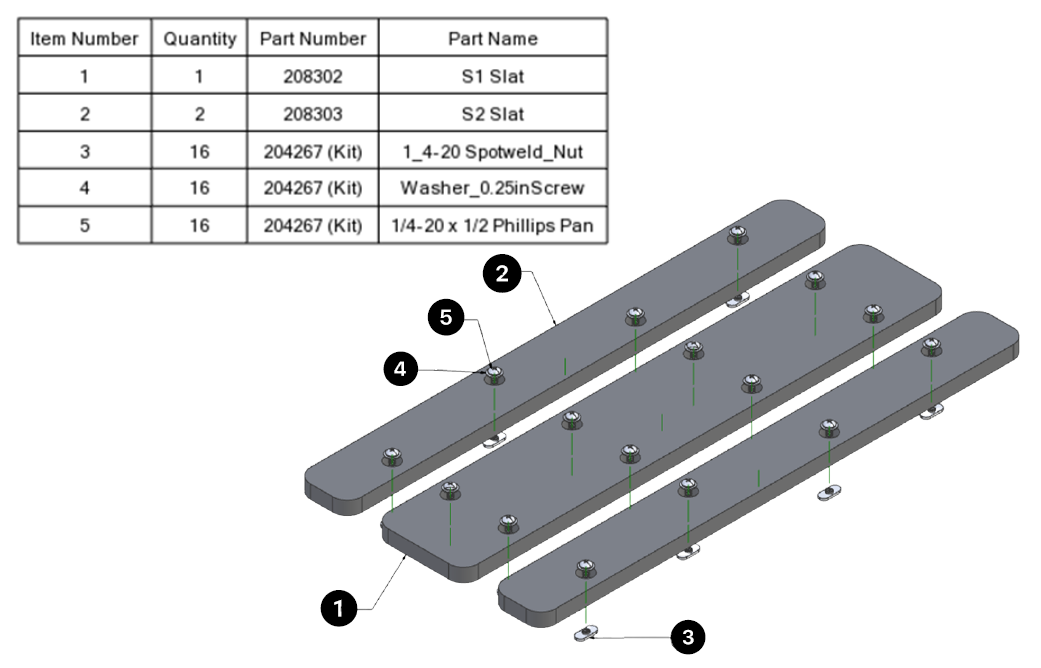 | Item Number | Quantity | Part Number | Part Name |
|---|---|---|---|
| 1 | 1 | 208302 | S1 Slat |
| 2 | 2 | 208303 | S2 Slat |
| 3 | 16 | 204267 (Kit) | 1_4-20 Spotweld_Nut |
| 4 | 16 | 204267 (Kit) | Washer_0.25inScrew |
| 5 | 16 | 204267 (Kit) | 1/4-20 x 1/2 Phillips Pan |

2
5
4
1
3