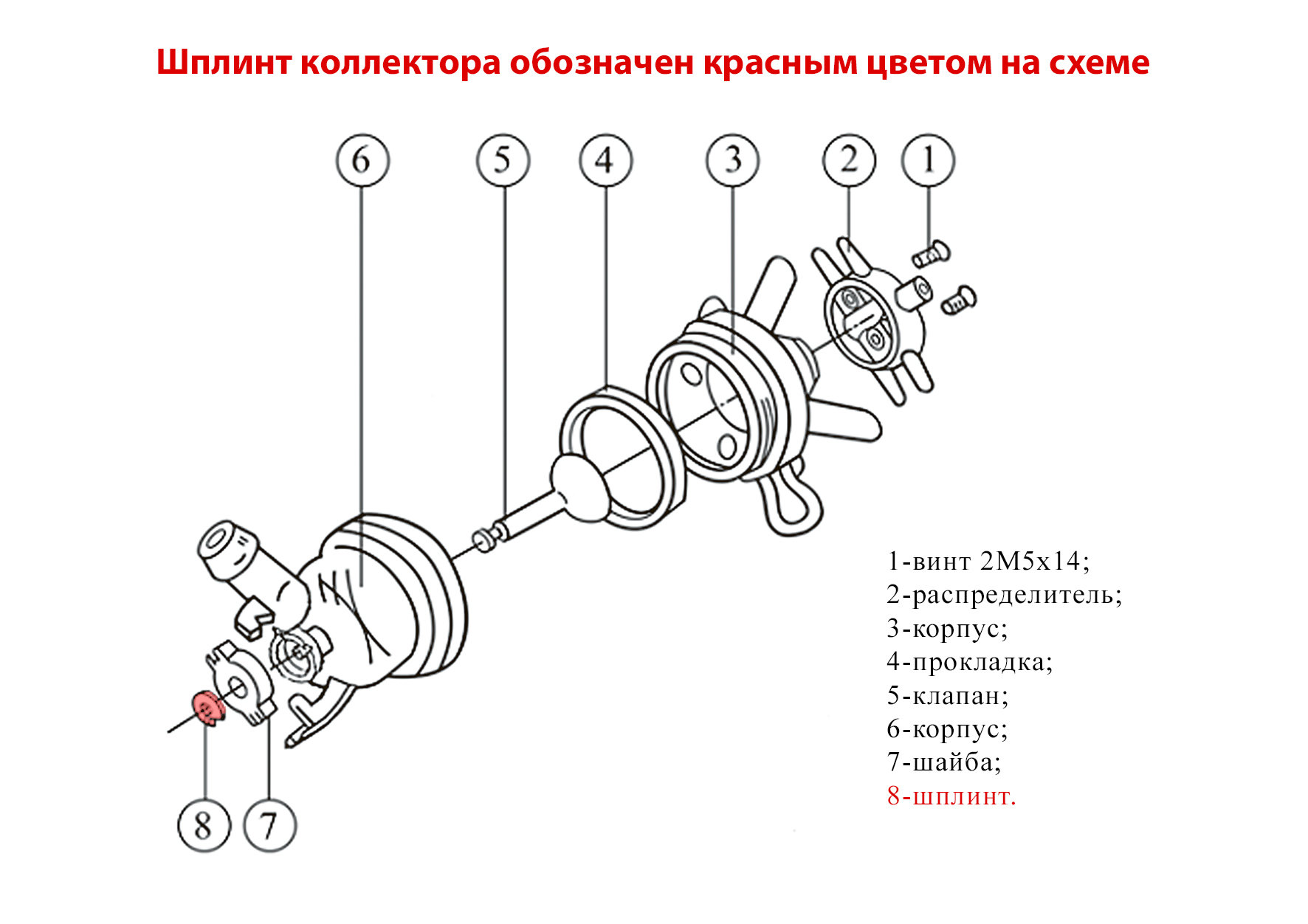 Шплинт коллектора обозначен красным цветом на схеме

6
5
4
3
2
1

8
7

1-винт 2М5х14;
2-распределитель;
3-корпус;
4-прокладка;
5-клапан;
6-корпус;
7-шайба;
8-шплинт.