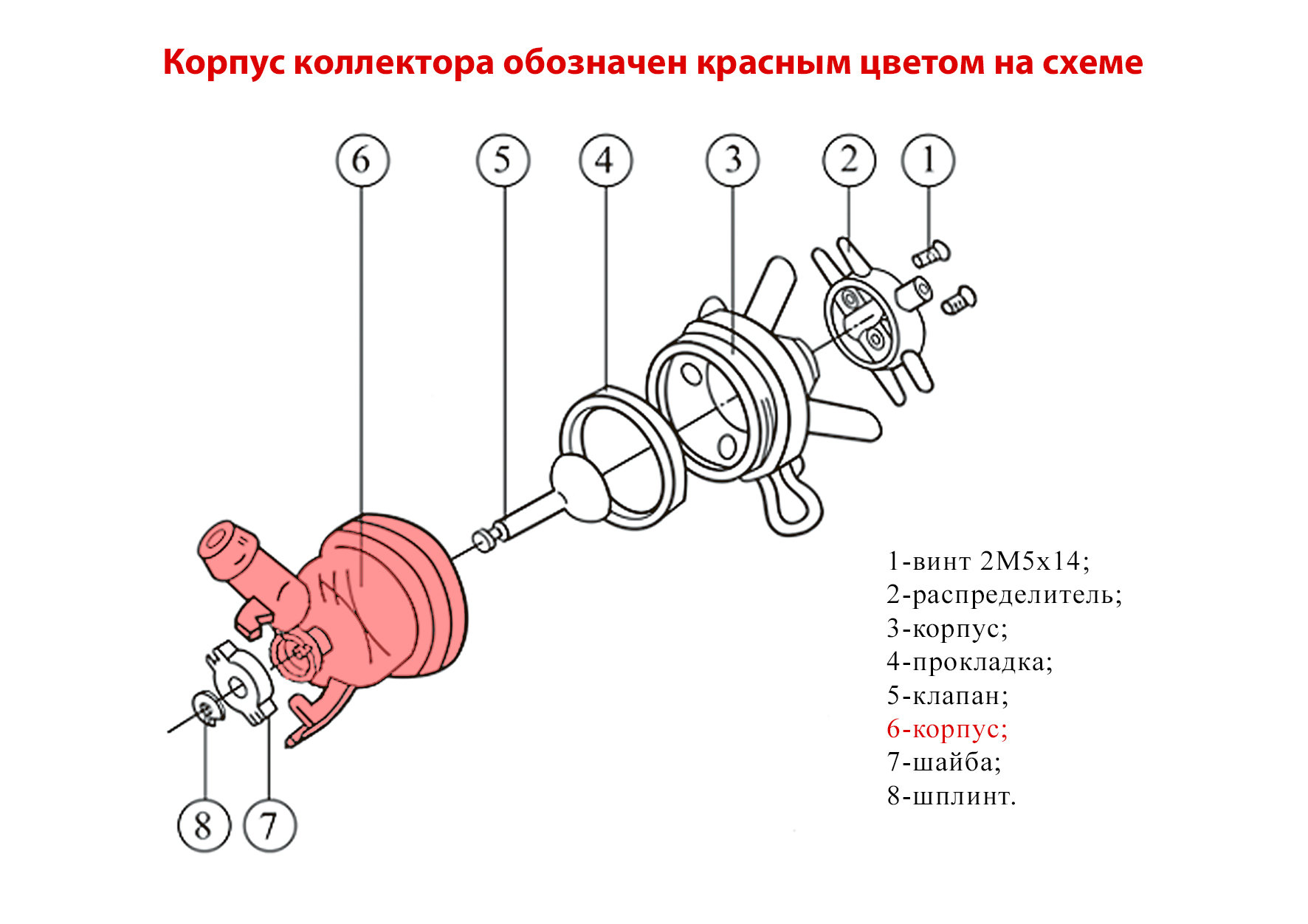 Корпус коллектора обозначен красным цветом на схеме

6 5 4 3 2 1

8 7

1-винт 2М5х14;
2-распределитель;
3-корпус;
4-прокладка;
5-клапан;
6-корпус;
7-шайба;
8-шплинт.